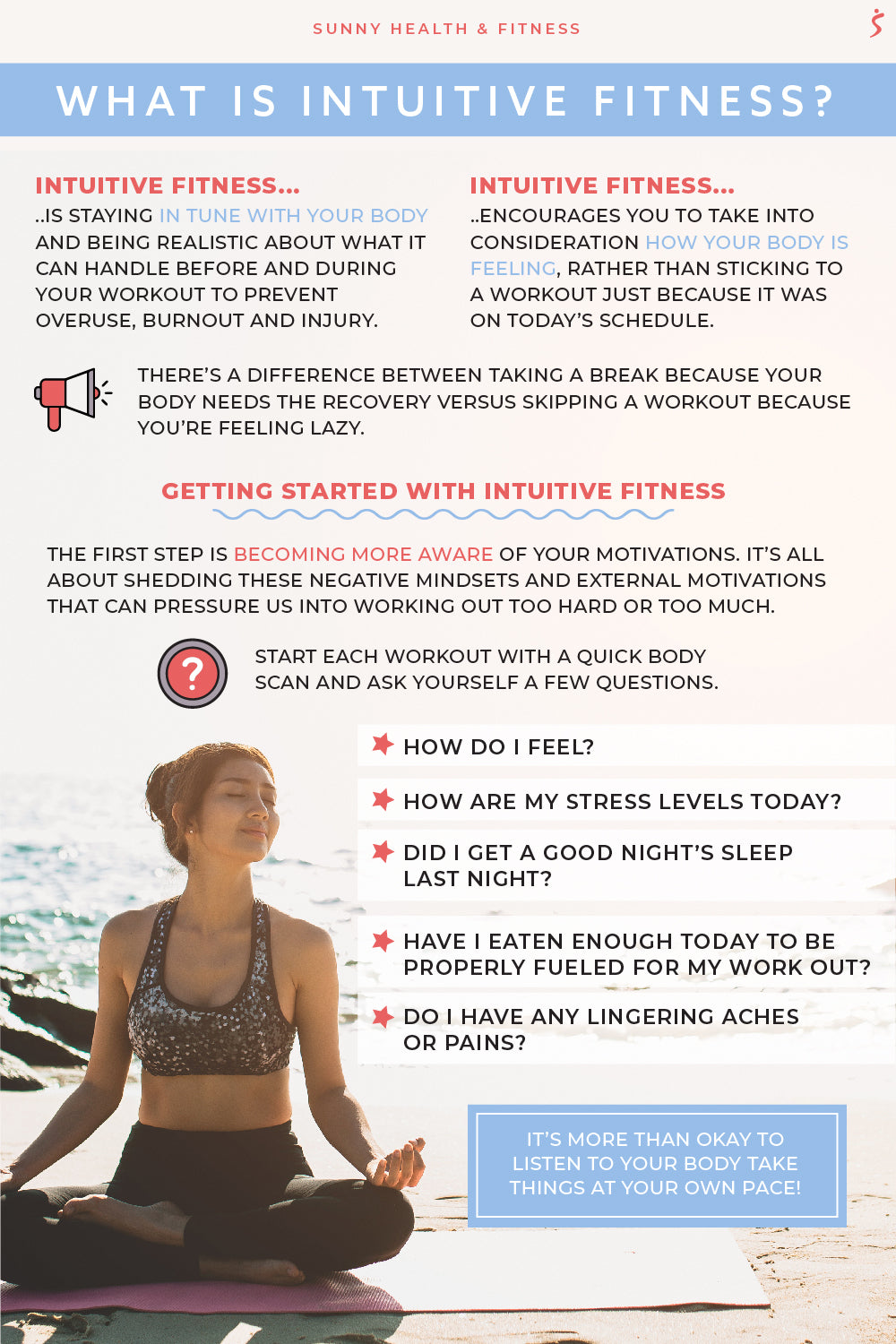 SUNNY HEALTH & FITNESS

WHAT IS INTUITIVE FITNESS?

INTUITIVE FITNESS...
..IS STAYING IN TUNE WITH YOUR BODY AND BEING REALISTIC ABOUT WHAT IT CAN HANDLE BEFORE AND DURING YOUR WORKOUT TO PREVENT OVERUSE, BURNOUT AND INJURY.

INTUITIVE FITNESS...
..ENCOURAGES YOU TO TAKE INTO CONSIDERATION HOW YOUR BODY IS FEELING, RATHER THAN STICKING TO A WORKOUT JUST BECAUSE IT WAS ON TODAY'S SCHEDULE.

THERE'S A DIFFERENCE BETWEEN TAKING A BREAK BECAUSE YOUR BODY NEEDS THE RECOVERY VERSUS SKIPPING A WORKOUT BECAUSE YOU'RE FEELING LAZY.

GETTING STARTED WITH INTUITIVE FITNESS

THE FIRST STEP IS BECOMING MORE AWARE OF YOUR MOTIVATIONS. IT'S ALL ABOUT SHEDDING THESE NEGATIVE MINDSETS AND EXTERNAL MOTIVATIONS THAT CAN PRESSURE US INTO WORKING OUT TOO HARD OR TOO MUCH.

?

START EACH WORKOUT WITH A QUICK BODY SCAN AND ASK YOURSELF A FEW QUESTIONS.

HOW DO I FEEL?

HOW ARE MY STRESS LEVELS TODAY?

DID I GET A GOOD NIGHT'S SLEEP LAST NIGHT?

HAVE I EATEN ENOUGH TODAY TO BE PROPERLY FUELED FOR MY WORK OUT?

DO I HAVE ANY LINGERING ACHES OR PAINS?

IT'S MORE THAN OKAY TO LISTEN TO YOUR BODY TAKE THINGS AT YOUR OWN PACE!