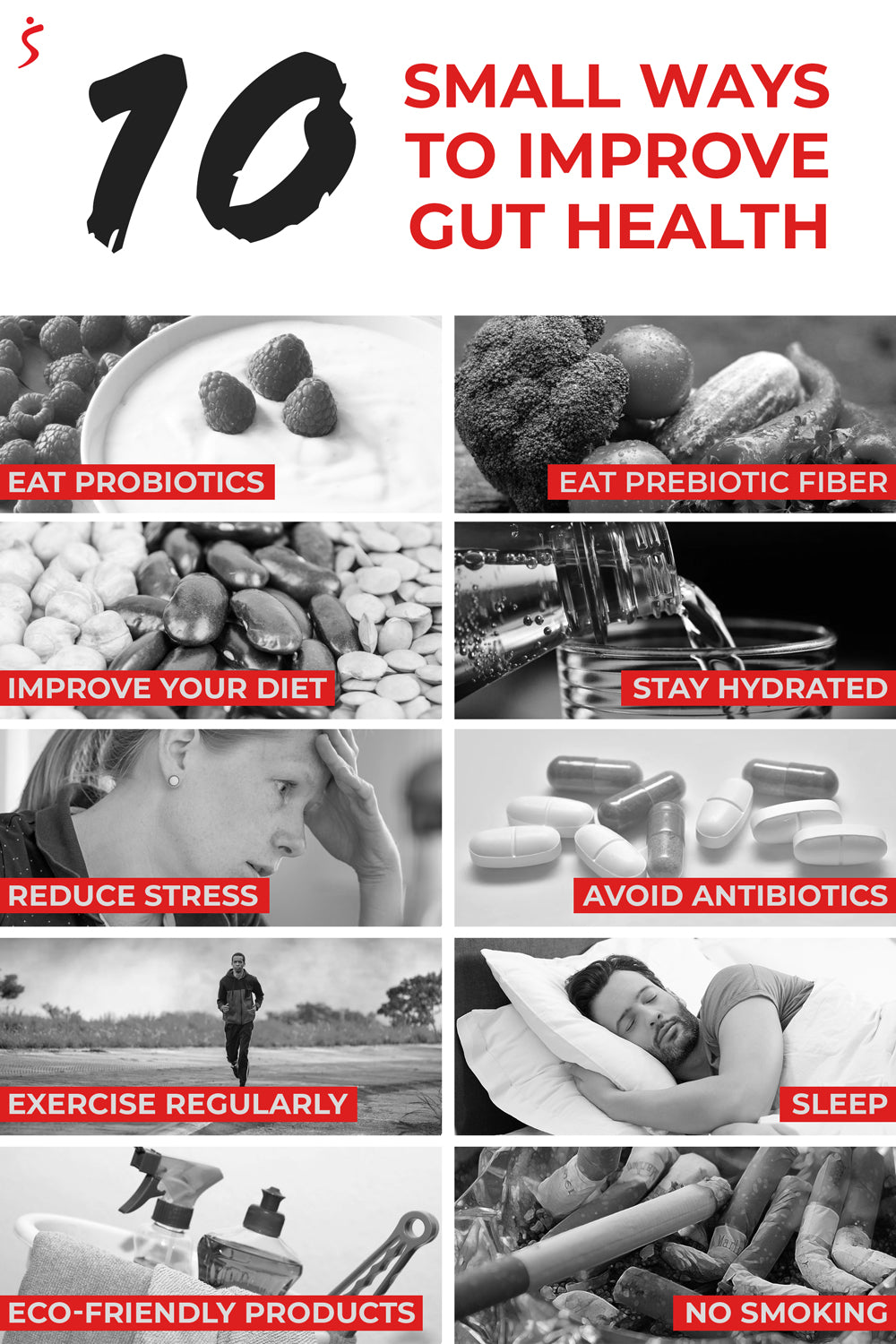 10 SMALL WAYS TO IMPROVE GUT HEALTH

EAT PROBIOTICS

EAT PREBIOTIC FIBER

IMPROVE YOUR DIET

STAY HYDRATED

REDUCE STRESS

AVOID ANTIBIOTICS

EXERCISE REGULARLY

SLEEP

ECO-FRIENDLY PRODUCTS

NO SMOKING