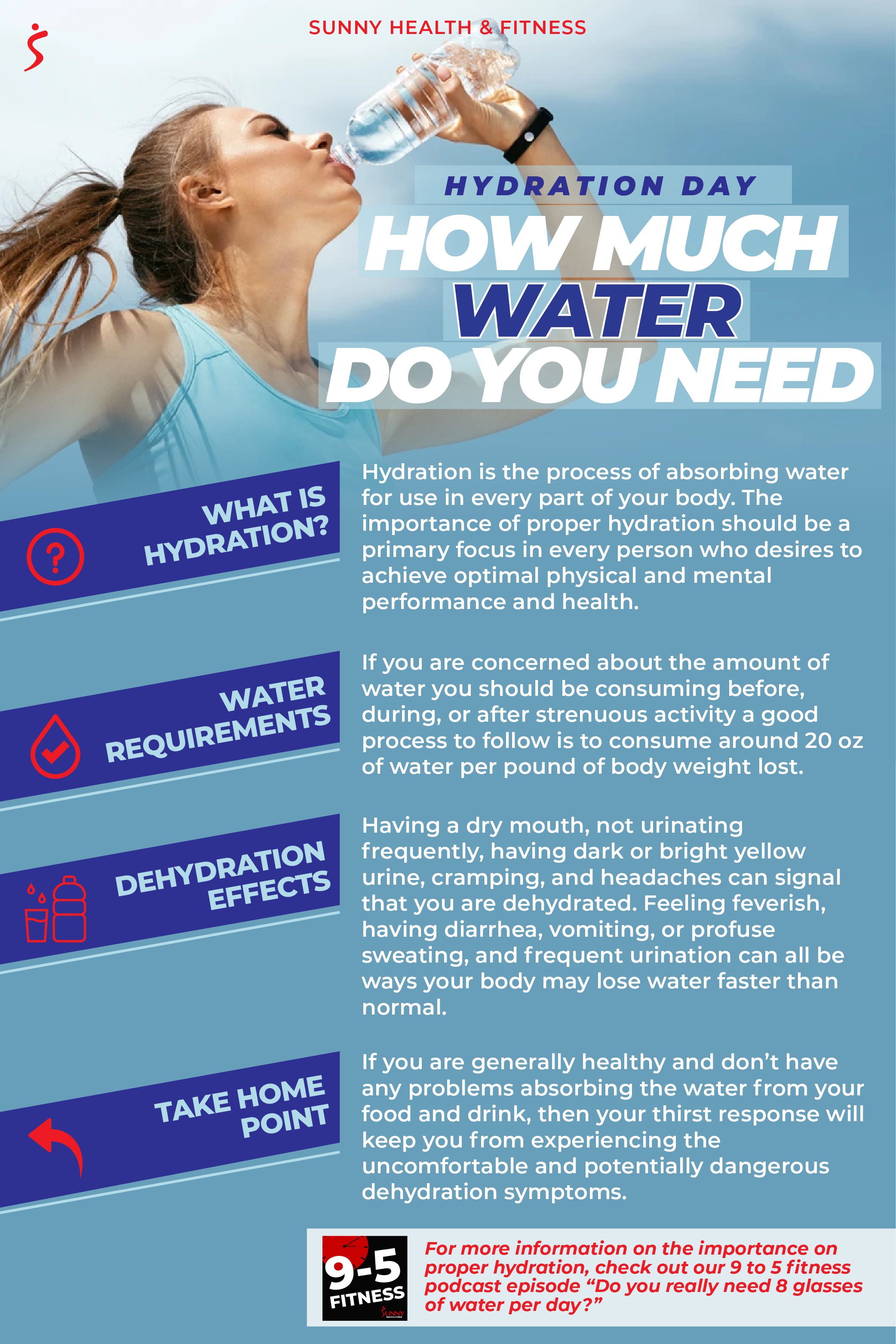 SUNNY HEALTH & FITNESS

HYDRATION DAY

HOW MUCH WATER DO YOU NEED

WHAT IS HYDRATION?

Hydration is the process of absorbing water for use in every part of your body. The importance of proper hydration should be a primary focus in every person who desires to achieve optimal physical and mental performance and health.

WATER REQUIREMENTS

If you are concerned about the amount of water you should be consuming before, during, or after strenuous activity a good process to follow is to consume around 20 oz of water per pound of body weight lost.

DEHYDRATION EFFECTS

Having a dry mouth, not urinating frequently, having dark or bright yellow urine, cramping, and headaches can signal that you are dehydrated. Feeling feverish, having diarrhea, vomiting, or profuse sweating, and frequent urination can all be ways your body may lose water faster than normal.

TAKE HOME POINT

If you are generally healthy and don't have any problems absorbing the water from your food and drink, then your thirst response will keep you from experiencing the uncomfortable and potentially dangerous dehydration symptoms.

9-5 FITNESS SUNNY

For more information on the importance on proper hydration, check out our 9 to 5 fitness podcast episode "Do you really need 8 glasses of water per day?"