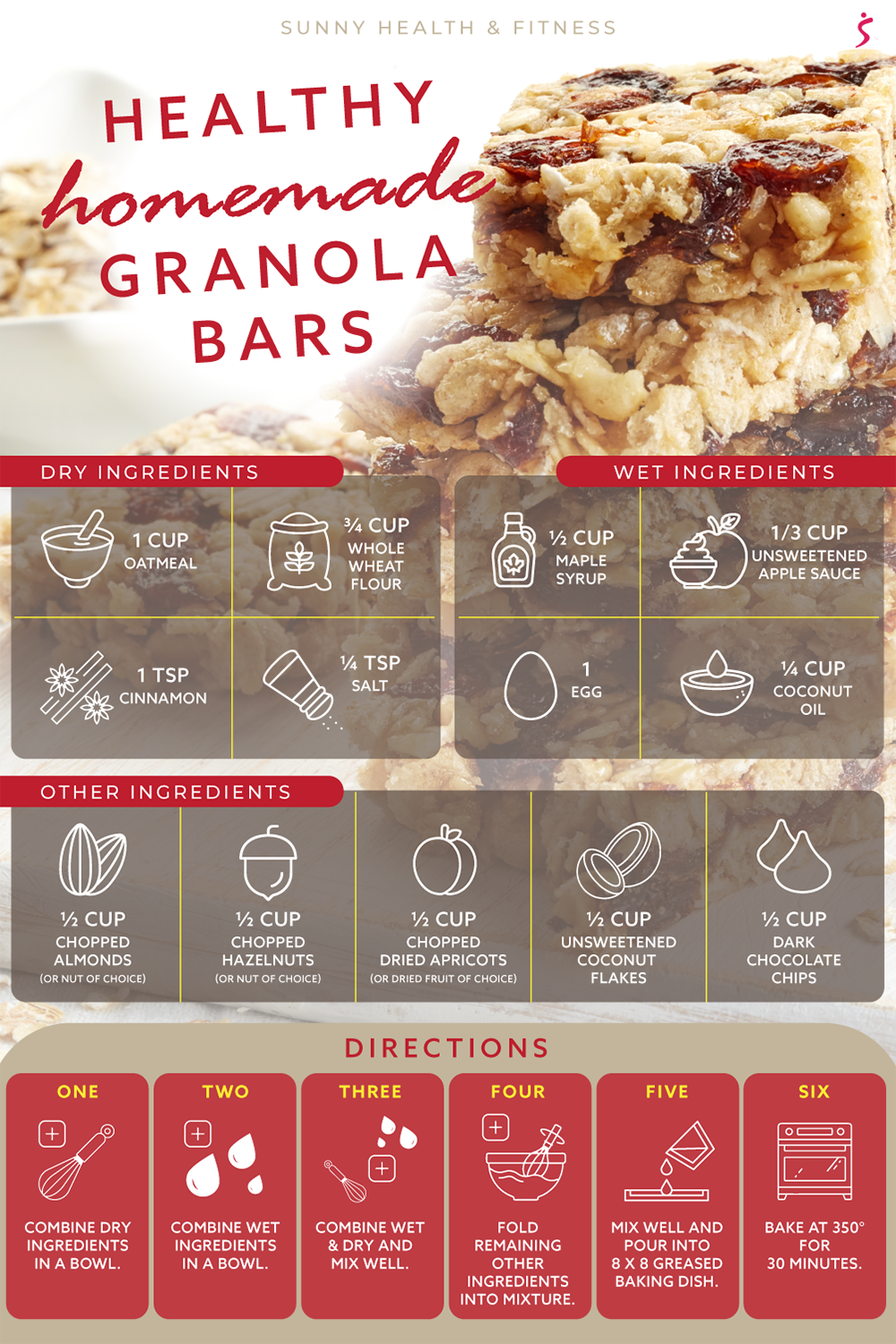 SUNNY HEALTH & FITNESS

HEALTHY
homemade
GRANOLA
BARS

DRY INGREDIENTS

1 CUP
OATMEAL

¾ CUP
WHOLE WHEAT FLOUR

1 TSP
CINNAMON

¼ TSP
SALT

WET INGREDIENTS

½ CUP
MAPLE SYRUP

1/3 CUP
UNSWEETENED APPLE SAUCE

1
EGG

¼ CUP
COCONUT OIL

OTHER INGREDIENTS

½ CUP
CHOPPED ALMONDS
(OR NUT OF CHOICE)

½ CUP
CHOPPED HAZELNUTS
(OR NUT OF CHOICE)

½ CUP
CHOPPED DRIED APRICOTS
(OR DRIED FRUIT OF CHOICE)

½ CUP
UNSWEETENED COCONUT FLAKES

½ CUP
DARK CHOCOLATE CHIPS

DIRECTIONS

ONE
COMBINE DRY INGREDIENTS IN A BOWL.

TWO
COMBINE WET INGREDIENTS IN A BOWL.

THREE
COMBINE WET & DRY AND MIX WELL.

FOUR
FOLD REMAINING OTHER INGREDIENTS INTO MIXTURE.

FIVE
MIX WELL AND POUR INTO 8 X 8 GREASED BAKING DISH.

SIX
BAKE AT 350° FOR 30 MINUTES.