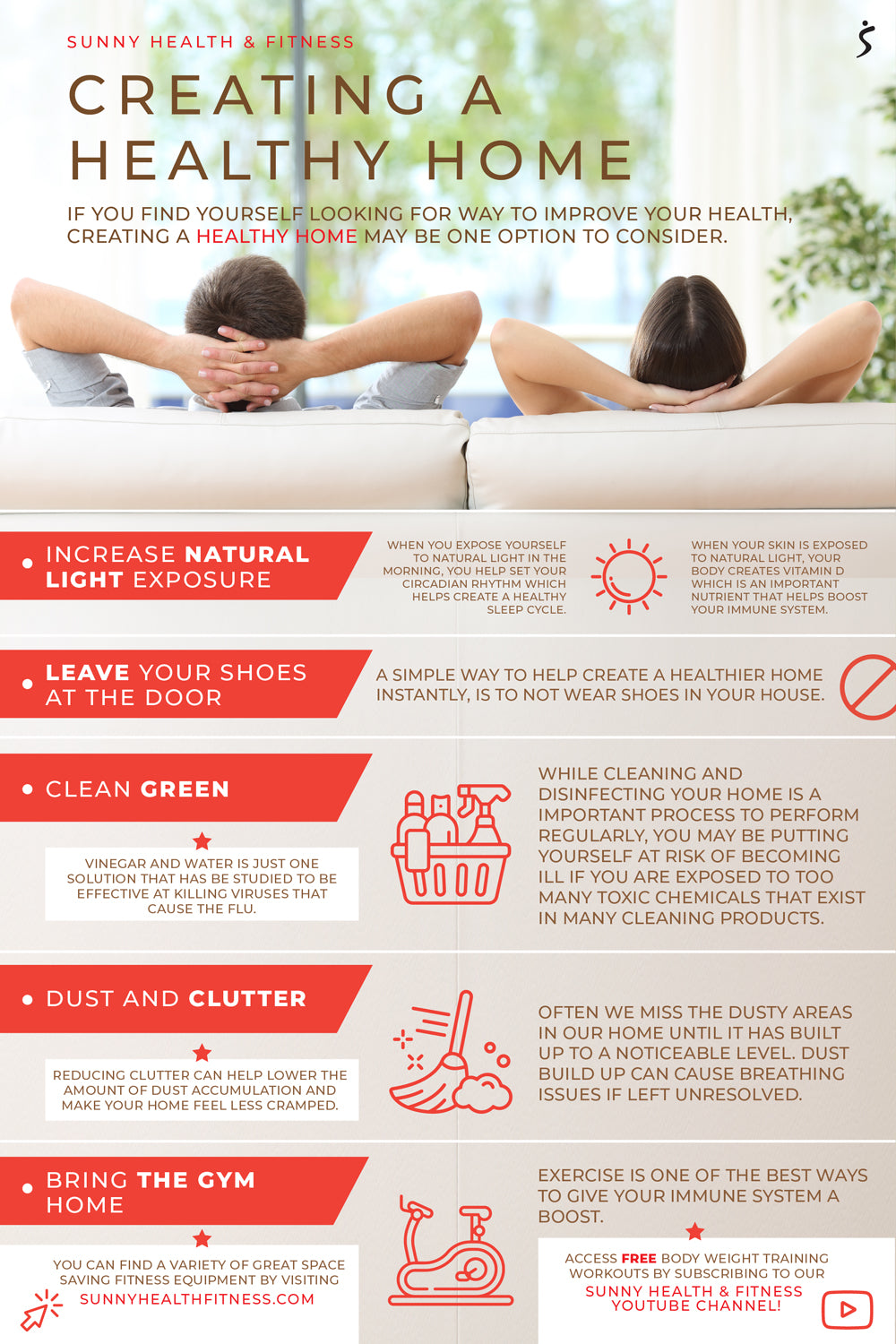 SUNNY HEALTH & FITNESS

CREATING A HEALTHY HOME

IF YOU FIND YOURSELF LOOKING FOR WAY TO IMPROVE YOUR HEALTH, CREATING A HEALTHY HOME MAY BE ONE OPTION TO CONSIDER.

INCREASE NATURAL LIGHT EXPOSURE

WHEN YOU EXPOSE YOURSELF TO NATURAL LIGHT IN THE MORNING, YOU HELP SET YOUR CIRCADIAN RHYTHM WHICH HELPS CREATE A HEALTHY SLEEP CYCLE.

WHEN YOUR SKIN IS EXPOSED TO NATURAL LIGHT, YOUR BODY CREATES VITAMIN D WHICH IS AN IMPORTANT NUTRIENT THAT HELPS BOOST YOUR IMMUNE SYSTEM.

LEAVE YOUR SHOES AT THE DOOR

A SIMPLE WAY TO HELP CREATE A HEALTHIER HOME INSTANTLY, IS TO NOT WEAR SHOES IN YOUR HOUSE.

CLEAN GREEN

VINEGAR AND WATER IS JUST ONE SOLUTION THAT HAS BE STUDIED TO BE EFFECTIVE AT KILLING VIRUSES THAT CAUSE THE FLU.

WHILE CLEANING AND DISINFECTING YOUR HOME IS A IMPORTANT PROCESS TO PERFORM REGULARLY, YOU MAY BE PUTTING YOURSELF AT RISK OF BECOMING ILL IF YOU ARE EXPOSED TO TOO MANY TOXIC CHEMICALS THAT EXIST IN MANY CLEANING PRODUCTS.

DUST AND CLUTTER

REDUCING CLUTTER CAN HELP LOWER THE AMOUNT OF DUST ACCUMULATION AND MAKE YOUR HOME FEEL LESS CRAMPED.

OFTEN WE MISS THE DUSTY AREAS IN OUR HOME UNTIL IT HAS BUILT UP TO A NOTICEABLE LEVEL. DUST BUILD UP CAN CAUSE BREATHING ISSUES IF LEFT UNRESOLVED.

BRING THE GYM HOME

YOU CAN FIND A VARIETY OF GREAT SPACE SAVING FITNESS EQUIPMENT BY VISITING SUNNYHEALTHFITNESS.COM

EXERCISE IS ONE OF THE BEST WAYS TO GIVE YOUR IMMUNE SYSTEM A BOOST.

ACCESS FREE BODY WEIGHT TRAINING WORKOUTS BY SUBSCRIBING TO OUR SUNNY HEALTH & FITNESS YOUTUBE CHANNEL!