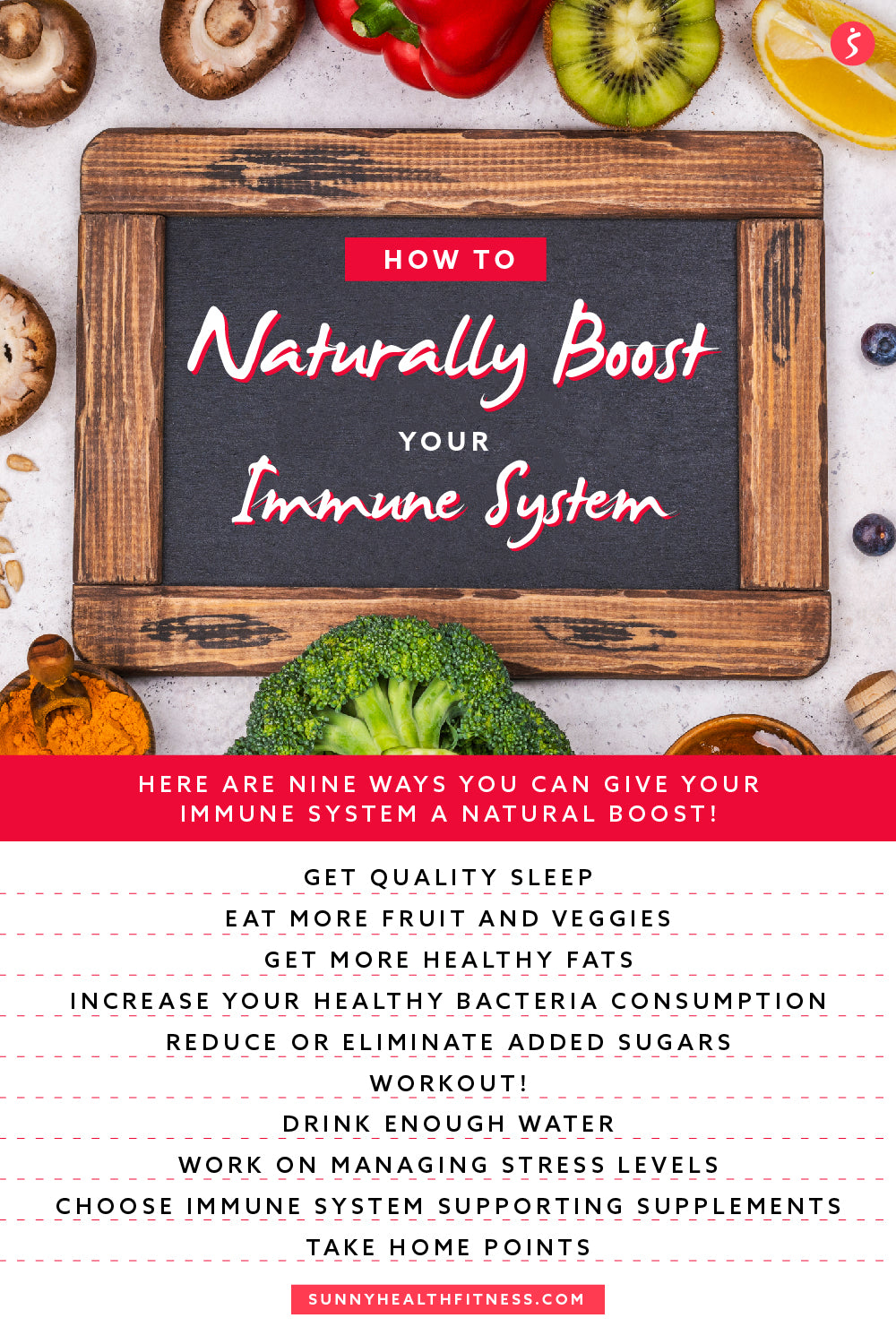 HOW TO

Naturally Boost

YOUR

Immune System

HERE ARE NINE WAYS YOU CAN GIVE YOUR IMMUNE SYSTEM A NATURAL BOOST!

GET QUALITY SLEEP

EAT MORE FRUIT AND VEGGIES

GET MORE HEALTHY FATS

INCREASE YOUR HEALTHY BACTERIA CONSUMPTION

REDUCE OR ELIMINATE ADDED SUGARS

WORKOUT!

DRINK ENOUGH WATER

WORK ON MANAGING STRESS LEVELS

CHOOSE IMMUNE SYSTEM SUPPORTING SUPPLEMENTS

TAKE HOME POINTS

SUNNYHEALTHFITNESS.COM