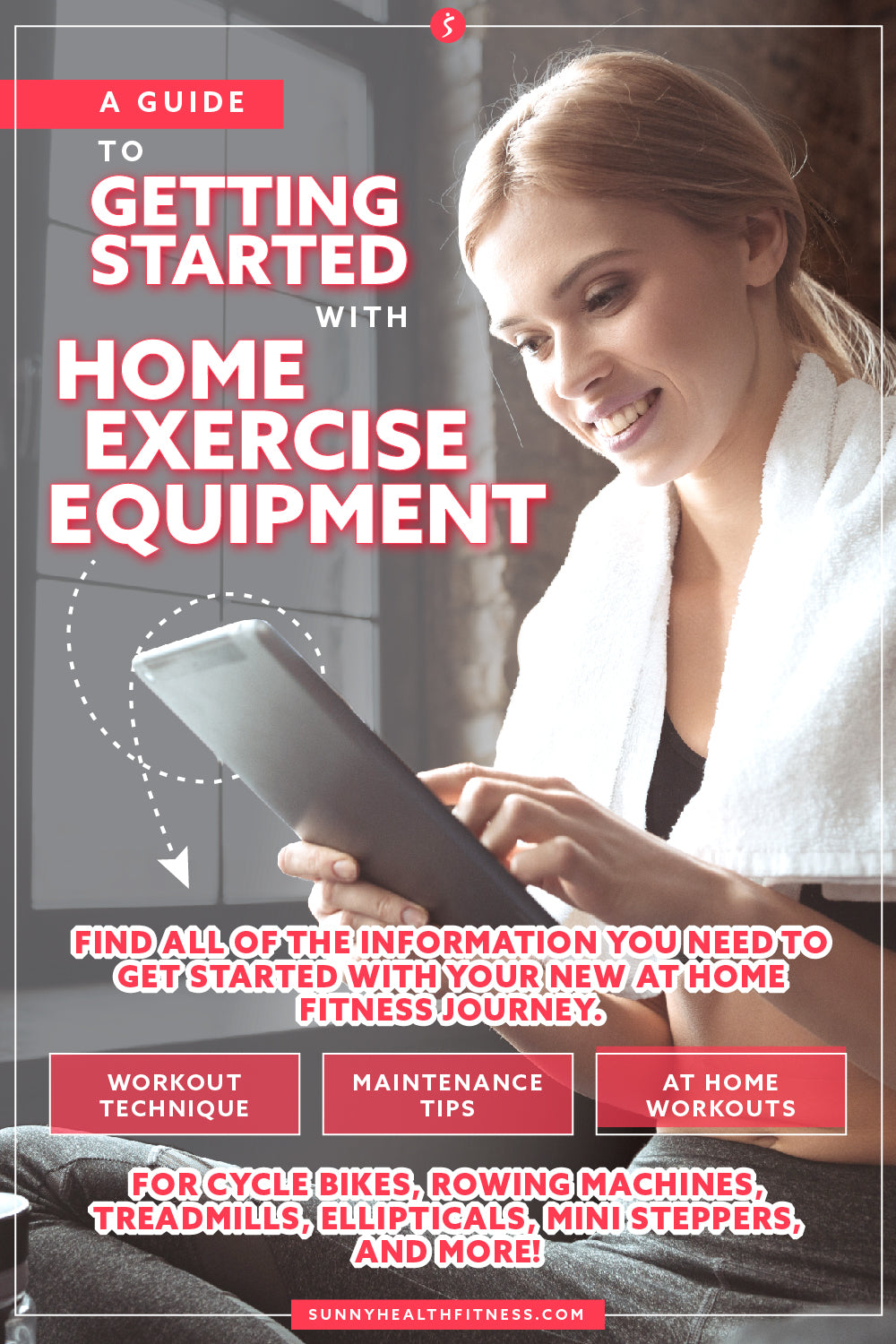 A GUIDE TO GETTING STARTED WITH HOME EXERCISE EQUIPMENT

FIND ALL OF THE INFORMATION YOU NEED TO GET STARTED WITH YOUR NEW AT HOME FITNESS JOURNEY.

WORKOUT TECHNIQUE

MAINTENANCE TIPS

AT HOME WORKOUTS

FOR CYCLE BIKES, ROWING MACHINES, TREADMILLS, ELLIPTICALS, MINI STEPPERS, AND MORE!

SUNNYHEALTHFITNESS.COM