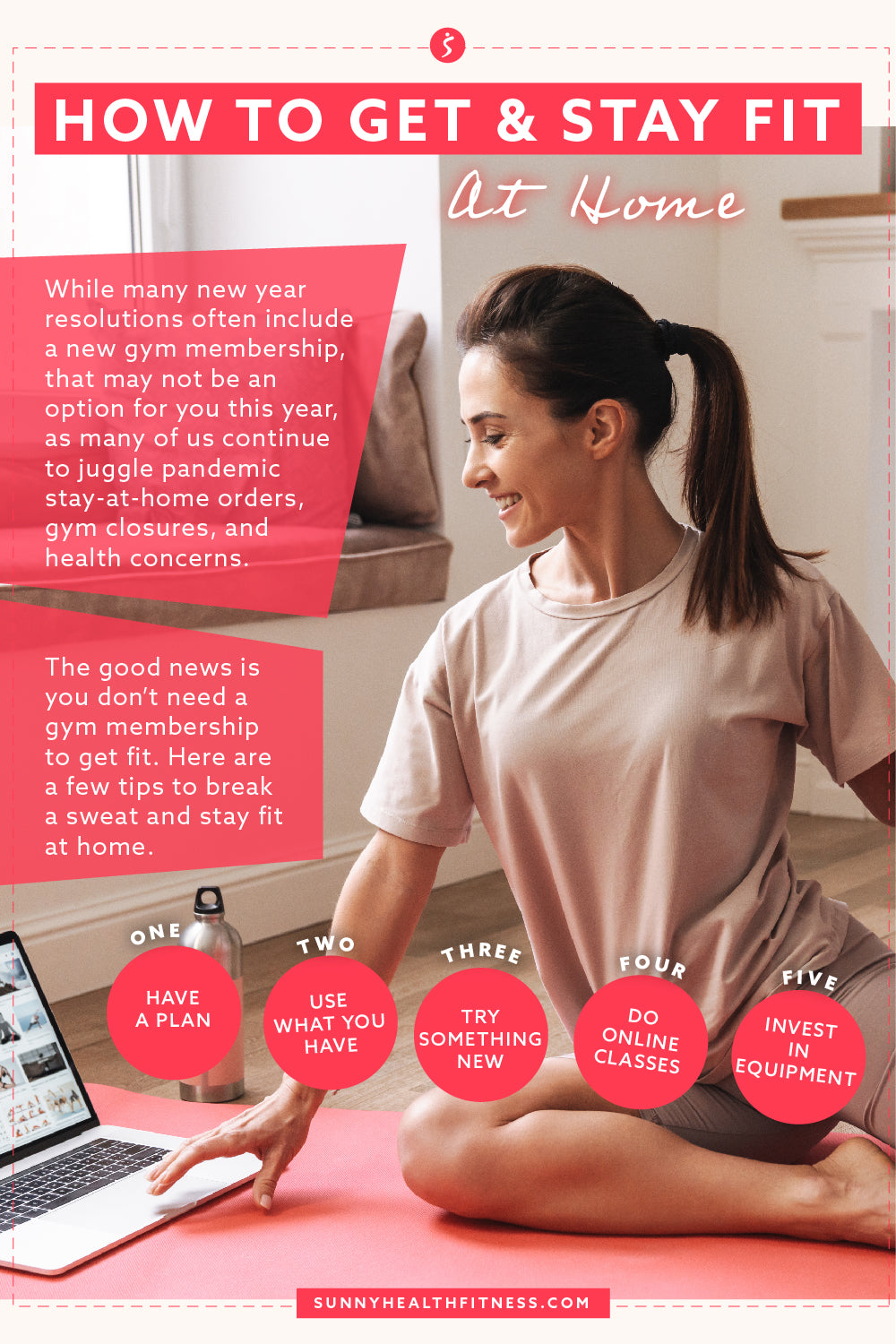 HOW TO GET & STAY FIT

At Home

While many new year resolutions often include a new gym membership, that may not be an option for you this year, as many of us continue to juggle pandemic stay-at-home orders, gym closures, and health concerns.

The good news is you don't need a gym membership to get fit. Here are a few tips to break a sweat and stay fit at home.

ONE
HAVE A PLAN

TWO
USE WHAT YOU HAVE

THREE
TRY SOMETHING NEW

FOUR
DO ONLINE CLASSES

FIVE
INVEST IN EQUIPMENT

SUNNYHEALTHFITNESS.COM