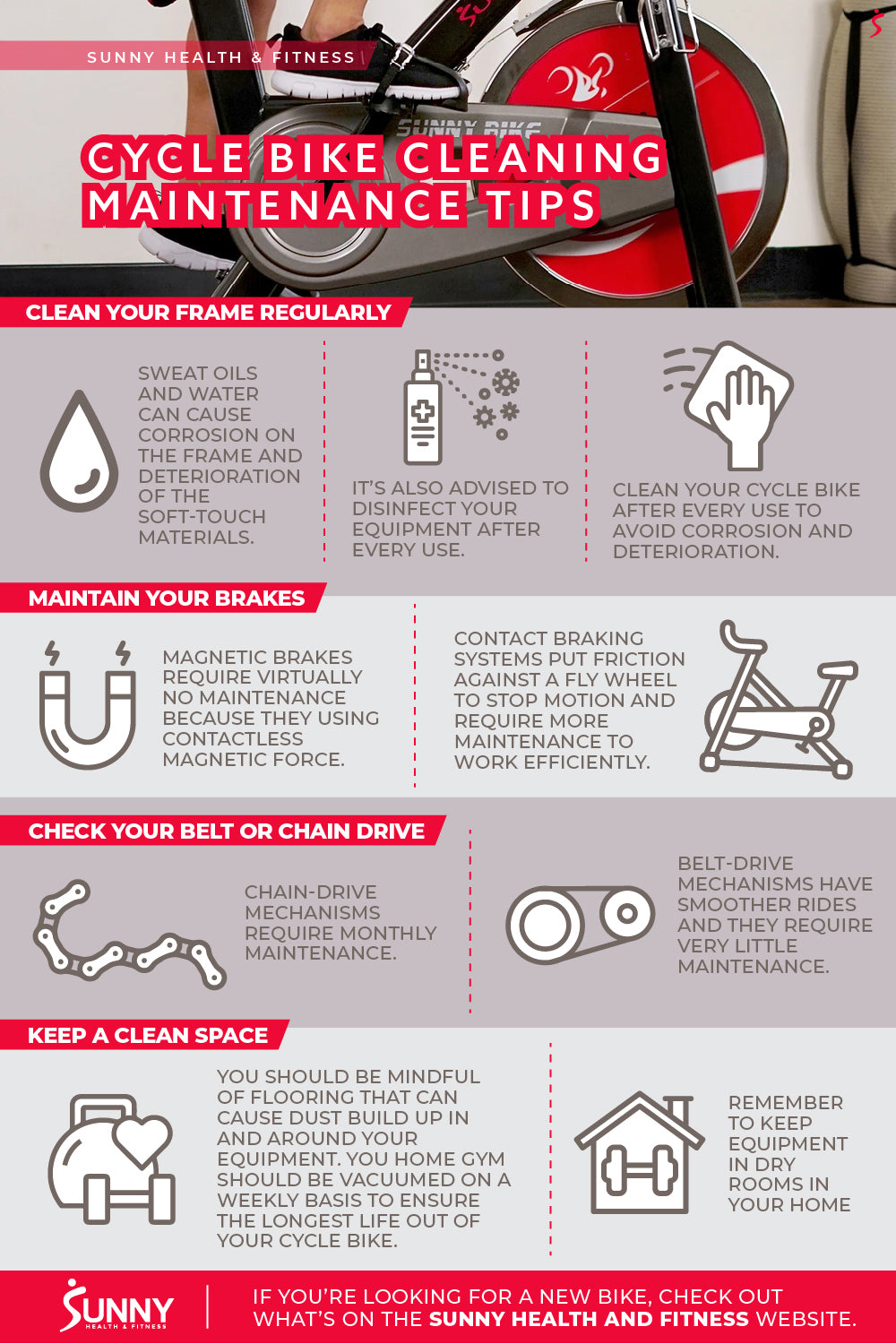 SUNNY HEALTH & FITNESS

SUNNY BIKE

CYCLE BIKE CLEANING MAINTENANCE TIPS

CLEAN YOUR FRAME REGULARLY

SWEAT OILS AND WATER CAN CAUSE CORROSION ON THE FRAME AND DETERIORATION OF THE SOFT-TOUCH MATERIALS.

IT'S ALSO ADVISED TO DISINFECT YOUR EQUIPMENT AFTER EVERY USE.

CLEAN YOUR CYCLE BIKE AFTER EVERY USE TO AVOID CORROSION AND DETERIORATION.

MAINTAIN YOUR BRAKES

MAGNETIC BRAKES REQUIRE VIRTUALLY NO MAINTENANCE BECAUSE THEY USING CONTACTLESS MAGNETIC FORCE.

CONTACT BRAKING SYSTEMS PUT FRICTION AGAINST A FLY WHEEL TO STOP MOTION AND REQUIRE MORE MAINTENANCE TO WORK EFFICIENTLY.

CHECK YOUR BELT OR CHAIN DRIVE

CHAIN-DRIVE MECHANISMS REQUIRE MONTHLY MAINTENANCE.

BELT-DRIVE MECHANISMS HAVE SMOOTHER RIDES AND THEY REQUIRE VERY LITTLE MAINTENANCE.

KEEP A CLEAN SPACE

YOU SHOULD BE MINDFUL OF FLOORING THAT CAN CAUSE DUST BUILD UP IN AND AROUND YOUR EQUIPMENT. YOU HOME GYM SHOULD BE VACUUMED ON A WEEKLY BASIS TO ENSURE THE LONGEST LIFE OUT OF YOUR CYCLE BIKE.

REMEMBER TO KEEP EQUIPMENT IN DRY ROOMS IN YOUR HOME

SUNNY HEALTH & FITNESS

IF YOU'RE LOOKING FOR A NEW BIKE, CHECK OUT WHAT'S ON THE SUNNY HEALTH AND FITNESS WEBSITE.