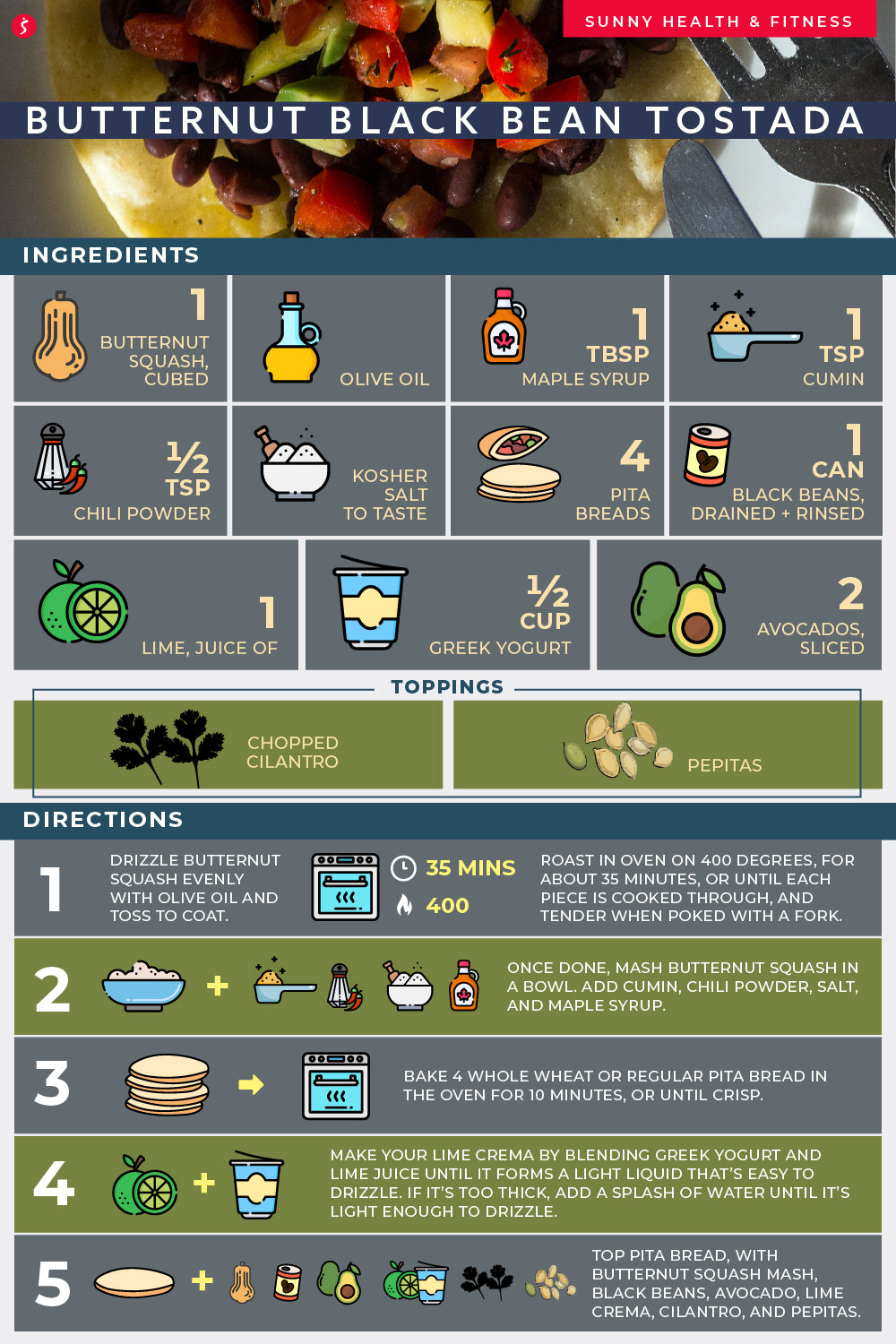 SUNNY HEALTH & FITNESS

BUTTERNUT BLACK BEAN TOSTADA

INGREDIENTS

1 BUTTERNUT SQUASH, CUBED

OLIVE OIL

1 TBSP MAPLE SYRUP

1 TSP CUMIN

½ TSP CHILI POWDER

KOSHER SALT TO TASTE

4 PITA BREADS

1 CAN BLACK BEANS, DRAINED + RINSED

1 LIME, JUICE OF

½ CUP GREEK YOGURT

2 AVOCADOS, SLICED

TOPPINGS

CHOPPED CILANTRO

PEPITAS

DIRECTIONS

1 DRIZZLE BUTTERNUT SQUASH EVENLY WITH OLIVE OIL AND TOSS TO COAT.

35 MINS

400

ROAST IN OVEN ON 400 DEGREES, FOR ABOUT 35 MINUTES, OR UNTIL EACH PIECE IS COOKED THROUGH, AND TENDER WHEN POKED WITH A FORK.

2 + ONCE DONE, MASH BUTTERNUT SQUASH IN A BOWL. ADD CUMIN, CHILI POWDER, SALT, AND MAPLE SYRUP.

3 BAKE 4 WHOLE WHEAT OR REGULAR PITA BREAD IN THE OVEN FOR 10 MINUTES, OR UNTIL CRISP.

4 + MAKE YOUR LIME CREMA BY BLENDING GREEK YOGURT AND LIME JUICE UNTIL IT FORMS A LIGHT LIQUID THAT'S EASY TO DRIZZLE. IF IT'S TOO THICK, ADD A SPLASH OF WATER UNTIL IT'S LIGHT ENOUGH TO DRIZZLE.

5 + TOP PITA BREAD, WITH BUTTERNUT SQUASH MASH, BLACK BEANS, AVOCADO, LIME CREMA, CILANTRO, AND PEPITAS.