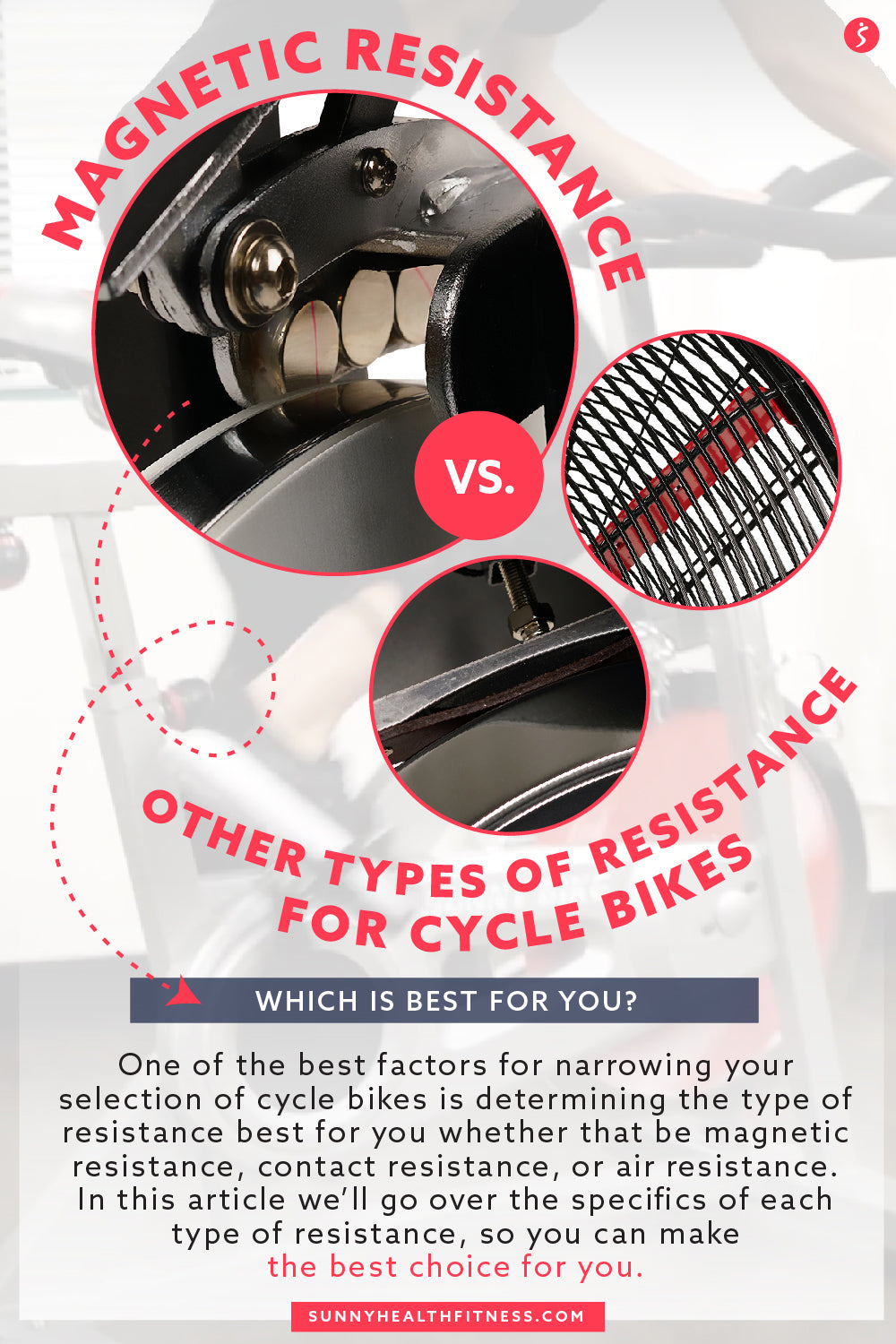 MAGNETIC RESISTANCE

VS.

OTHER TYPES OF RESISTANCE FOR CYCLE BIKES

WHICH IS BEST FOR YOU?

One of the best factors for narrowing your selection of cycle bikes is determining the type of resistance best for you whether that be magnetic resistance, contact resistance, or air resistance. In this article we'll go over the specifics of each type of resistance, so you can make the best choice for you.

SUNNYHEALTHFITNESS.COM