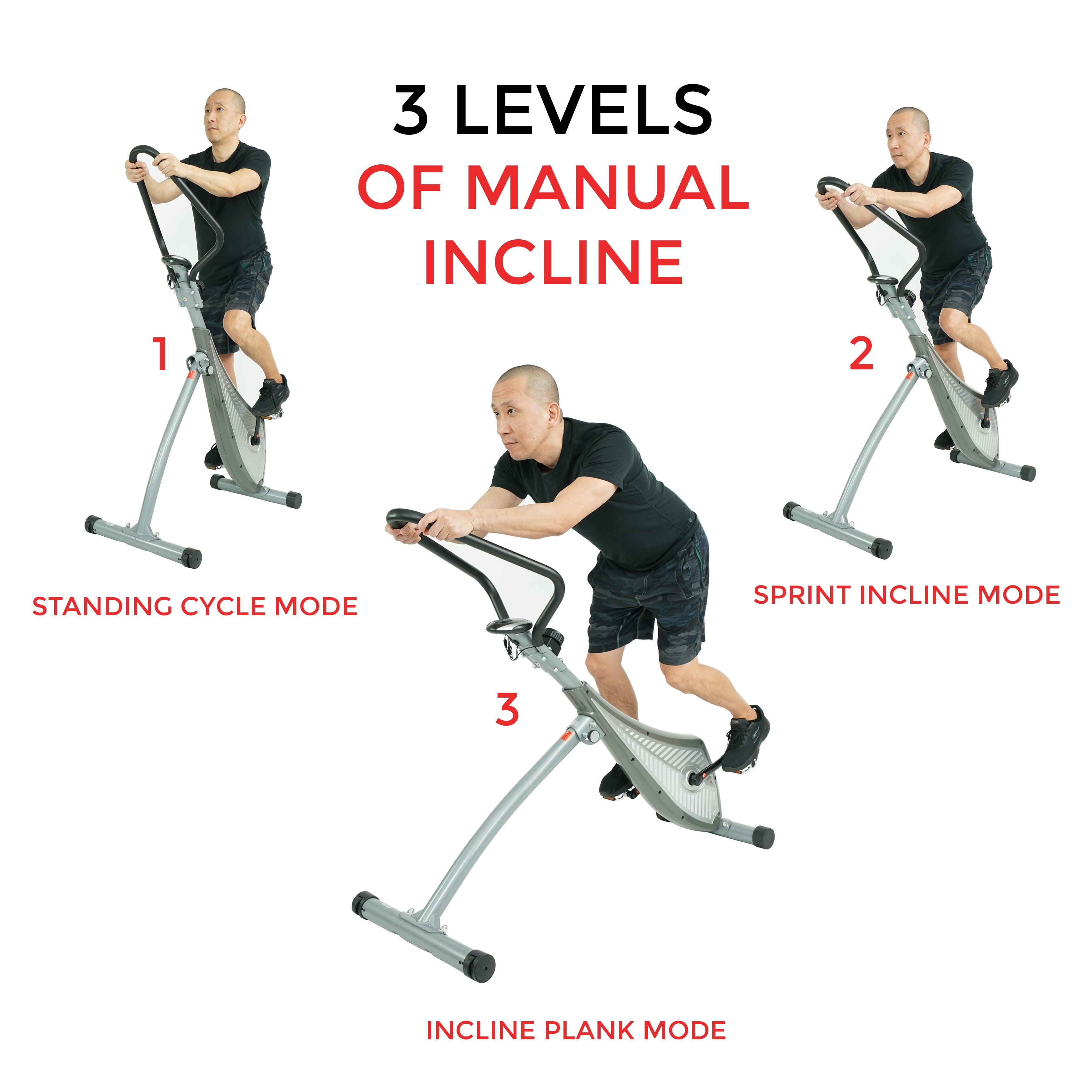 3 LEVELS
OF MANUAL
INCLINE

1

STANDING CYCLE MODE

2

SPRINT INCLINE MODE

3

INCLINE PLANK MODE