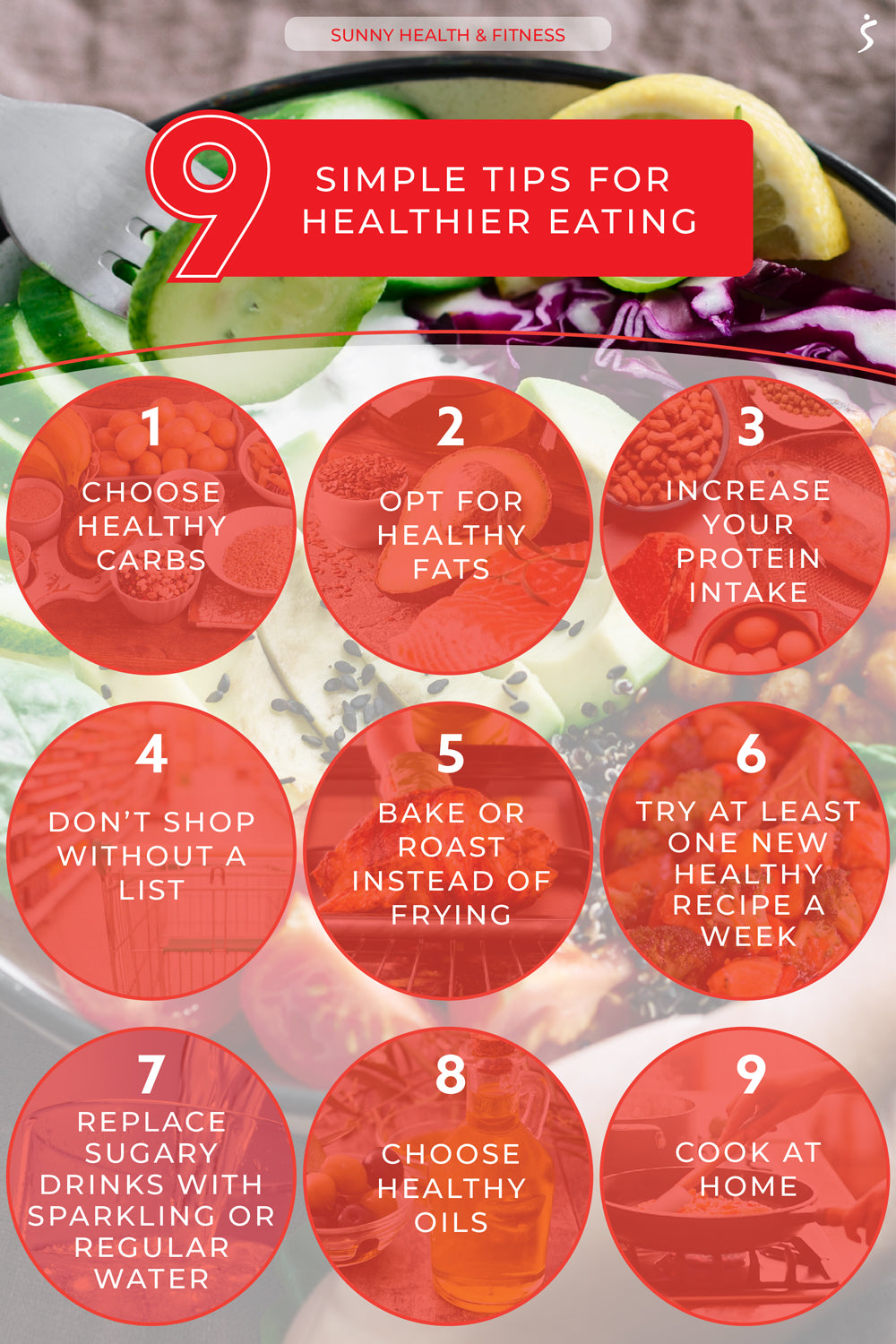 SUNNY HEALTH & FITNESS

9 SIMPLE TIPS FOR HEALTHIER EATING

1 CHOOSE HEALTHY CARBS

2 OPT FOR HEALTHY FATS

3 INCREASE YOUR PROTEIN INTAKE

4 DON'T SHOP WITHOUT A LIST

5 BAKE OR ROAST INSTEAD OF FRYING

6 TRY AT LEAST ONE NEW HEALTHY RECIPE A WEEK

7 REPLACE SUGARY DRINKS WITH SPARKLING OR REGULAR WATER

8 CHOOSE HEALTHY OILS

9 COOK AT HOME