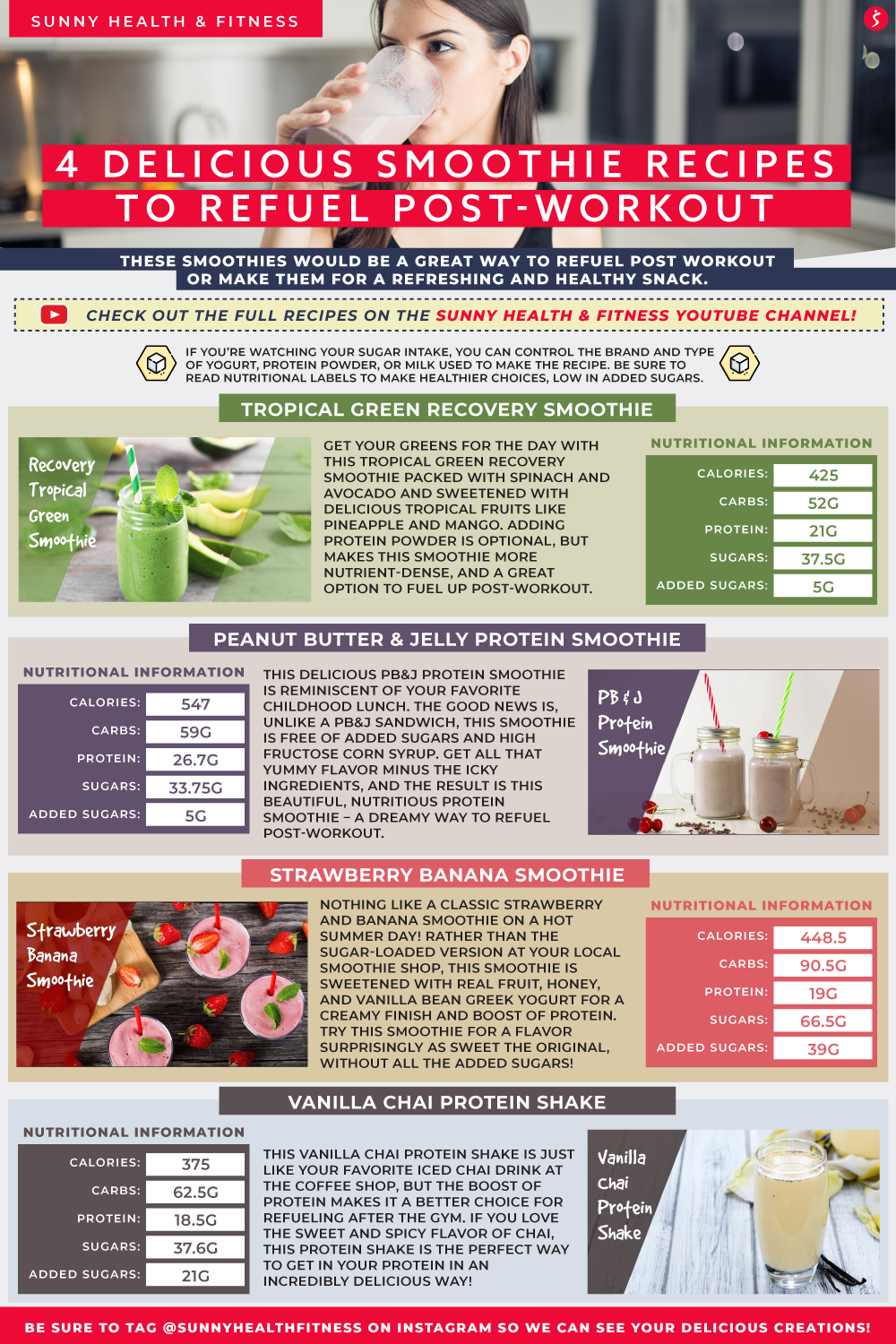 SUNNY HEALTH & FITNESS

4 DELICIOUS SMOOTHIE RECIPES TO REFUEL POST-WORKOUT

THESE SMOOTHIES WOULD BE A GREAT WAY TO REFUEL POST WORKOUT OR MAKE THEM FOR A REFRESHING AND HEALTHY SNACK.

CHECK OUT THE FULL RECIPES ON THE SUNNY HEALTH & FITNESS YOUTUBE CHANNEL!

IF YOU'RE WATCHING YOUR SUGAR INTAKE, YOU CAN CONTROL THE BRAND AND TYPE OF YOGURT, PROTEIN POWDER, OR MILK USED TO MAKE THE RECIPE. BE SURE TO READ NUTRITIONAL LABELS TO MAKE HEALTHIER CHOICES, LOW IN ADDED SUGARS.

TROPICAL GREEN RECOVERY SMOOTHIE

Recovery Tropical Green Smoothie

GET YOUR GREENS FOR THE DAY WITH THIS TROPICAL GREEN RECOVERY SMOOTHIE PACKED WITH SPINACH AND AVOCADO AND SWEETENED WITH DELICIOUS TROPICAL FRUITS LIKE PINEAPPLE AND MANGO. ADDING PROTEIN POWDER IS OPTIONAL, BUT MAKES THIS SMOOTHIE MORE NUTRIENT-DENSE, AND A GREAT OPTION TO FUEL UP POST-WORKOUT.

NUTRITIONAL INFORMATION

| CALORIES: | 425 |
|---|---|
| CARBS: | 52G |
| PROTEIN: | 21G |
| SUGARS: | 37.5G |
| ADDED SUGARS: | 5G |

PEANUT BUTTER & JELLY PROTEIN SMOOTHIE

NUTRITIONAL INFORMATION

| CALORIES: | 547 |
|---|---|
| CARBS: | 59G |
| PROTEIN: | 26.7G |
| SUGARS: | 33.75G |
| ADDED SUGARS: | 5G |

THIS DELICIOUS PB&J PROTEIN SMOOTHIE IS REMINISCENT OF YOUR FAVORITE CHILDHOOD LUNCH. THE GOOD NEWS IS, UNLIKE A PB&J SANDWICH, THIS SMOOTHIE IS FREE OF ADDED SUGARS AND HIGH FRUCTOSE CORN SYRUP. GET ALL THAT YUMMY FLAVOR MINUS THE ICKY INGREDIENTS, AND THE RESULT IS THIS BEAUTIFUL, NUTRITIOUS PROTEIN SMOOTHIE – A DREAMY WAY TO REFUEL POST-WORKOUT.

PB & J Protein Smoothie

STRAWBERRY BANANA SMOOTHIE

Strawberry Banana Smoothie

NOTHING LIKE A CLASSIC STRAWBERRY AND BANANA SMOOTHIE ON A HOT SUMMER DAY! RATHER THAN THE SUGAR-LOADED VERSION AT YOUR LOCAL SMOOTHIE SHOP, THIS SMOOTHIE IS SWEETENED WITH REAL FRUIT, HONEY, AND VANILLA BEAN GREEK YOGURT FOR A CREAMY FINISH AND BOOST OF PROTEIN. TRY THIS SMOOTHIE FOR A FLAVOR SURPRISINGLY AS SWEET THE ORIGINAL, WITHOUT ALL THE ADDED SUGARS!

NUTRITIONAL INFORMATION

| CALORIES: | 448.5 |
|---|---|
| CARBS: | 90.5G |
| PROTEIN: | 19G |
| SUGARS: | 66.5G |
| ADDED SUGARS: | 39G |

VANILLA CHAI PROTEIN SHAKE

NUTRITIONAL INFORMATION

| CALORIES: | 375 |
|---|---|
| CARBS: | 62.5G |
| PROTEIN: | 18.5G |
| SUGARS: | 37.6G |
| ADDED SUGARS: | 21G |

THIS VANILLA CHAI PROTEIN SHAKE IS JUST LIKE YOUR FAVORITE ICED CHAI DRINK AT THE COFFEE SHOP, BUT THE BOOST OF PROTEIN MAKES IT A BETTER CHOICE FOR REFUELING AFTER THE GYM. IF YOU LOVE THE SWEET AND SPICY FLAVOR OF CHAI, THIS PROTEIN SHAKE IS THE PERFECT WAY TO GET IN YOUR PROTEIN IN AN INCREDIBLY DELICIOUS WAY!

Vanilla Chai Protein Shake

BE SURE TO TAG @SUNNYHEALTHFITNESS ON INSTAGRAM SO WE CAN SEE YOUR DELICIOUS CREATIONS!