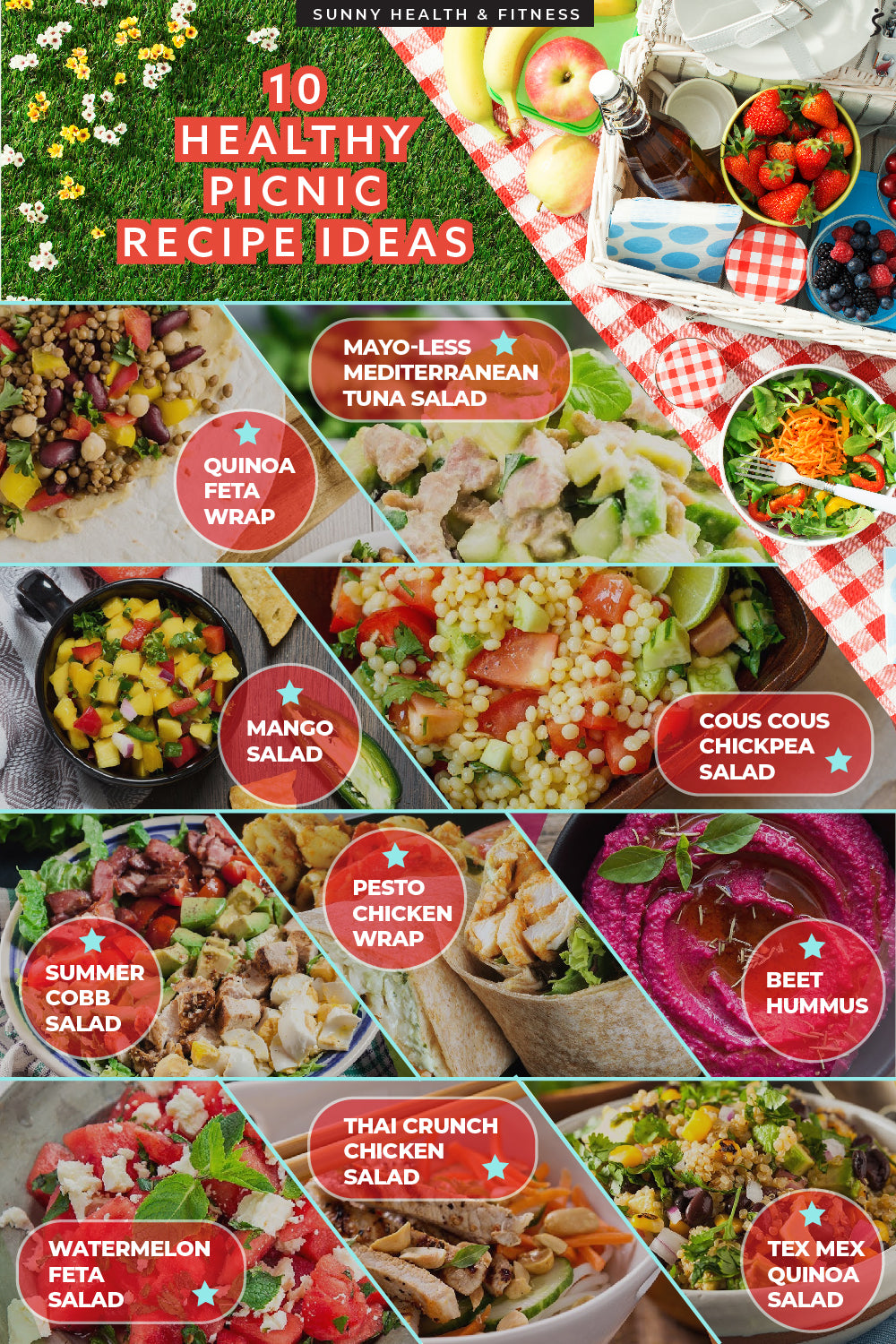 SUNNY HEALTH & FITNESS

10
HEALTHY
PICNIC
RECIPE IDEAS

QUINOA
FETA
WRAP

MAYO-LESS
MEDITERRANEAN
TUNA SALAD

MANGO
SALAD

COUS COUS
CHICKPEA
SALAD

SUMMER
COBB
SALAD

PESTO
CHICKEN
WRAP

BEET
HUMMUS

WATERMELON
FETA
SALAD

THAI CRUNCH
CHICKEN
SALAD

TEX MEX
QUINOA
SALAD