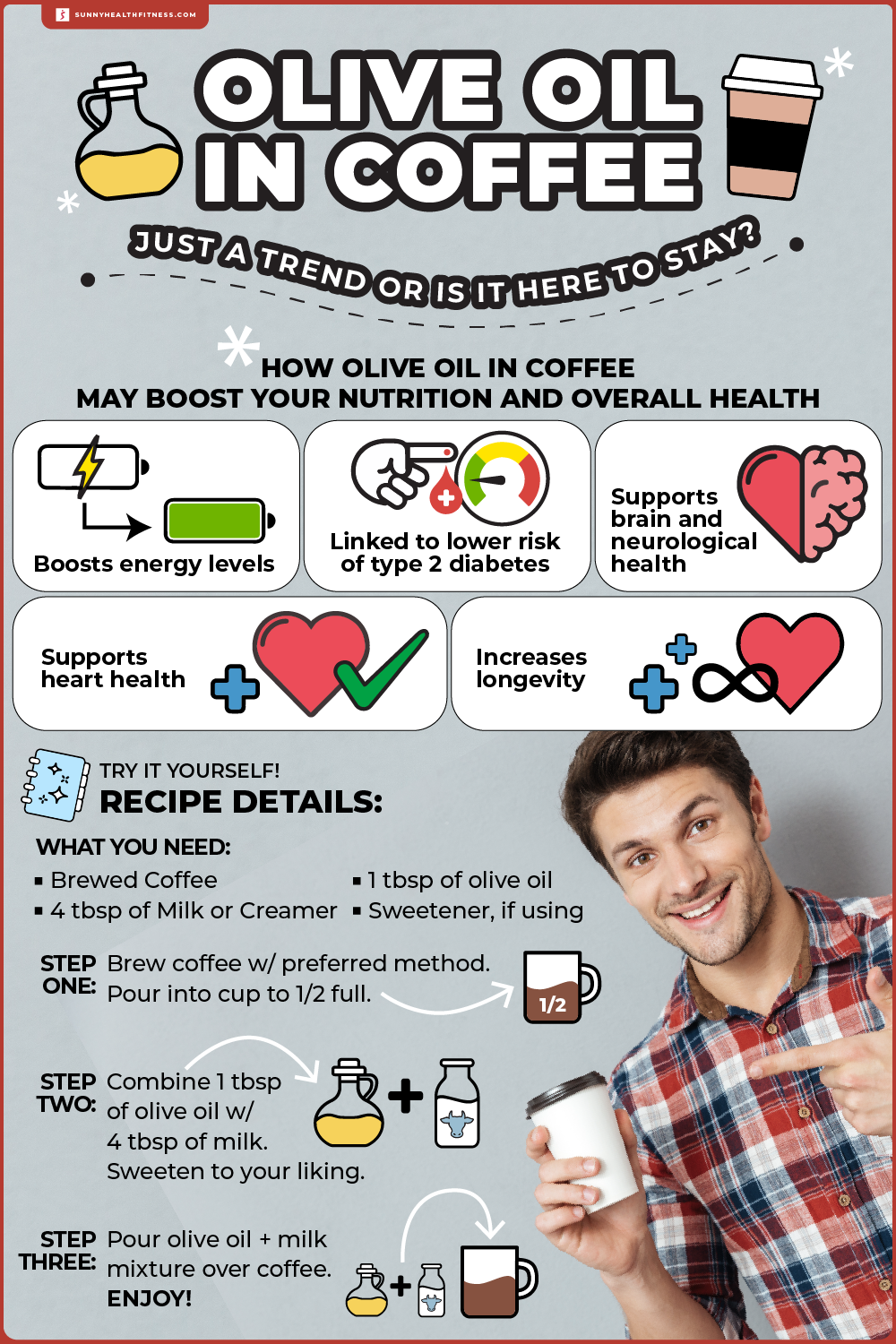 SUNNYHEALTHFITNESS.COM

OLIVE OIL IN COFFEE

JUST A TREND OR IS IT HERE TO STAY?

HOW OLIVE OIL IN COFFEE
MAY BOOST YOUR NUTRITION AND OVERALL HEALTH

Boosts energy levels

Linked to lower risk of type 2 diabetes

Supports brain and neurological health

Supports heart health

Increases longevity

TRY IT YOURSELF!
RECIPE DETAILS:

WHAT YOU NEED:
▪ Brewed Coffee
▪ 4 tbsp of Milk or Creamer
▪ 1 tbsp of olive oil
▪ Sweetener, if using

STEP ONE: Brew coffee w/ preferred method. Pour into cup to 1/2 full.

1/2

STEP TWO: Combine 1 tbsp of olive oil w/ 4 tbsp of milk. Sweeten to your liking.

STEP THREE: Pour olive oil + milk mixture over coffee. ENJOY!