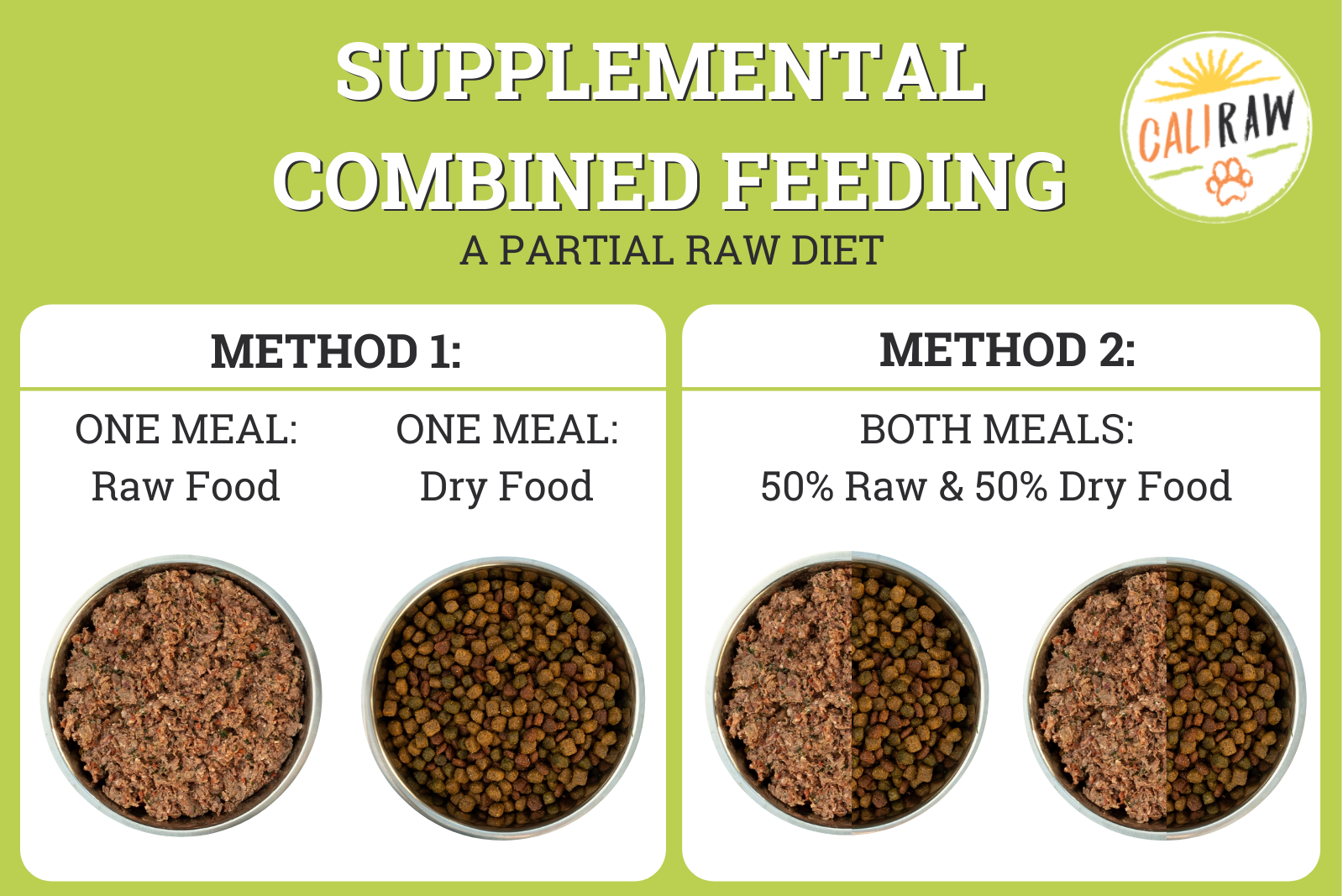 SUPPLEMENTAL COMBINED FEEDING
A PARTIAL RAW DIET

CALIRAW

METHOD 1:

ONE MEAL:
Raw Food

ONE MEAL:
Dry Food

METHOD 2:

BOTH MEALS:
50% Raw & 50% Dry Food