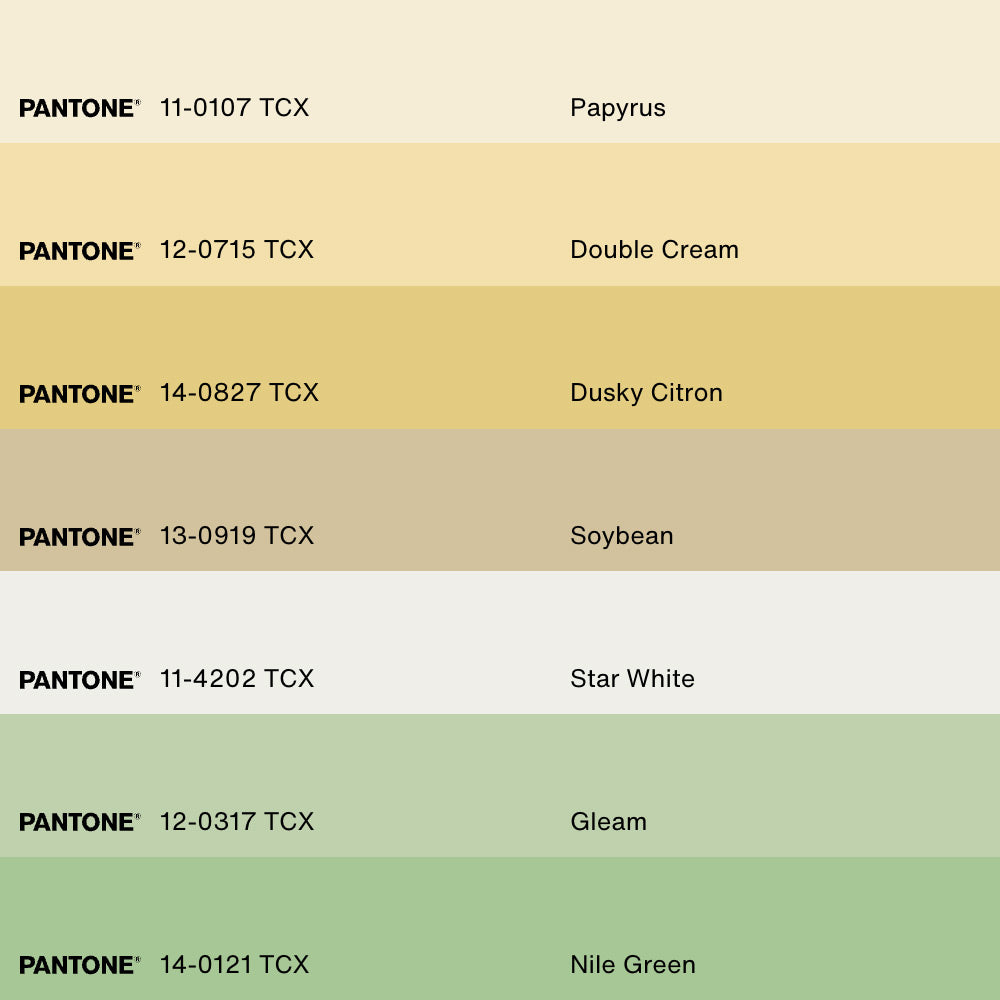 PANTONE® 11-0107 TCX Papyrus

PANTONE® 12-0715 TCX Double Cream

PANTONE® 14-0827 TCX Dusky Citron

PANTONE® 13-0919 TCX Soybean

PANTONE® 11-4202 TCX Star White

PANTONE® 12-0317 TCX Gleam

PANTONE® 14-0121 TCX Nile Green