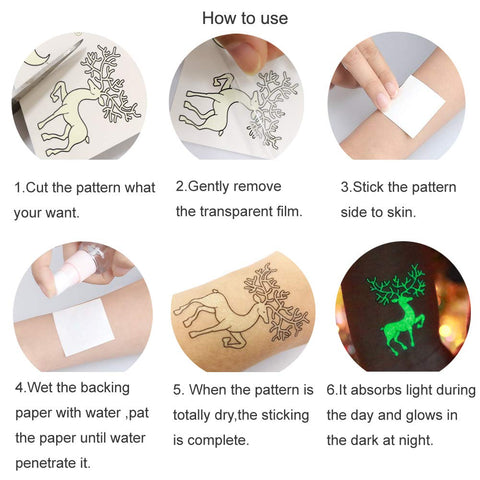 How to use

1.Cut the pattern what your want.

2.Gently remove the transparent film.

3.Stick the pattern side to skin.

4.Wet the backing paper with water ,pat the paper until water penetrate it.

5. When the pattern is totally dry,the sticking is complete.

6.It absorbs light during the day and glows in the dark at night.