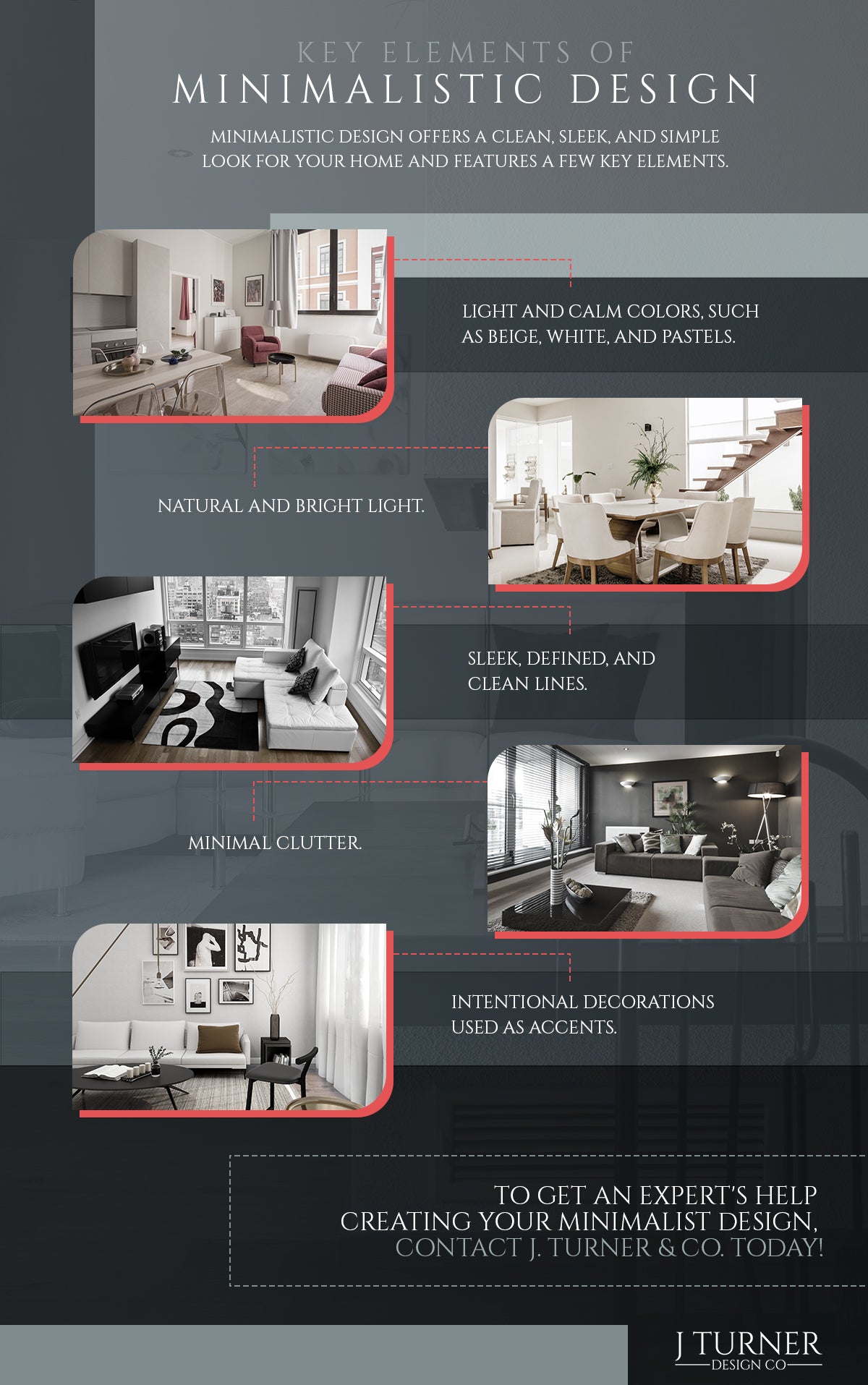 KEY ELEMENTS OF
MINIMALISTIC DESIGN

MINIMALISTIC DESIGN OFFERS A CLEAN, SLEEK, AND SIMPLE LOOK FOR YOUR HOME AND FEATURES A FEW KEY ELEMENTS.

LIGHT AND CALM COLORS, SUCH AS BEIGE, WHITE, AND PASTELS.

NATURAL AND BRIGHT LIGHT.

SLEEK, DEFINED, AND CLEAN LINES.

MINIMAL CLUTTER.

INTENTIONAL DECORATIONS USED AS ACCENTS.

TO GET AN EXPERT'S HELP CREATING YOUR MINIMALIST DESIGN, CONTACT J. TURNER & CO. TODAY!

J TURNER
DESIGN CO