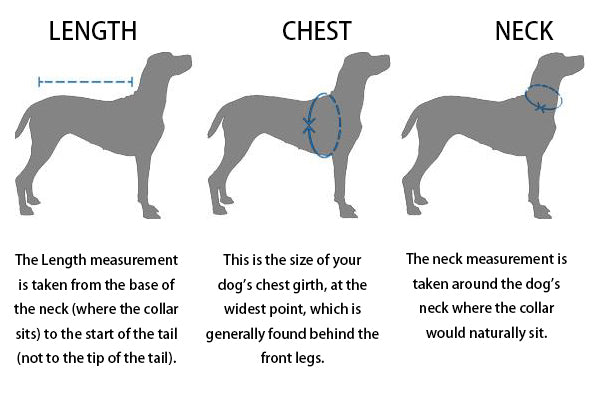 LENGTH

The Length measurement is taken from the base of the neck (where the collar sits) to the start of the tail (not to the tip of the tail).

CHEST

This is the size of your dog's chest girth, at the widest point, which is generally found behind the front legs.

NECK

The neck measurement is taken around the dog's neck where the collar would naturally sit.