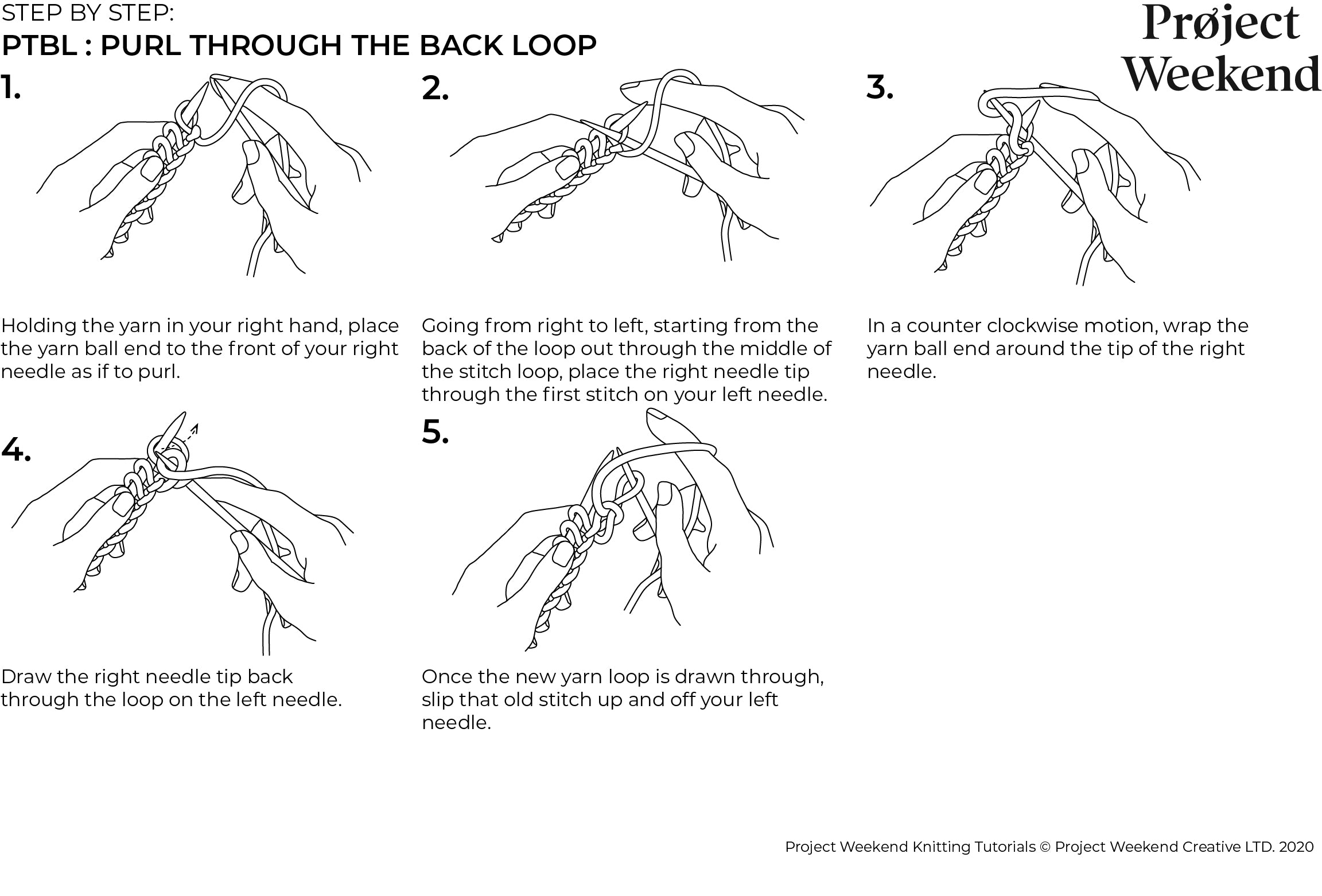 STEP BY STEP:
PTBL : PURL THROUGH THE BACK LOOP

Prøject Weekend

1.

Holding the yarn in your right hand, place the yarn ball end to the front of your right needle as if to purl.

2.

Going from right to left, starting from the back of the loop out through the middle of the stitch loop, place the right needle tip through the first stitch on your left needle.

3.

In a counter clockwise motion, wrap the yarn ball end around the tip of the right needle.

4.

Draw the right needle tip back through the loop on the left needle.

5.

Once the new yarn loop is drawn through, slip that old stitch up and off your left needle.

Project Weekend Knitting Tutorials © Project Weekend Creative LTD. 2020