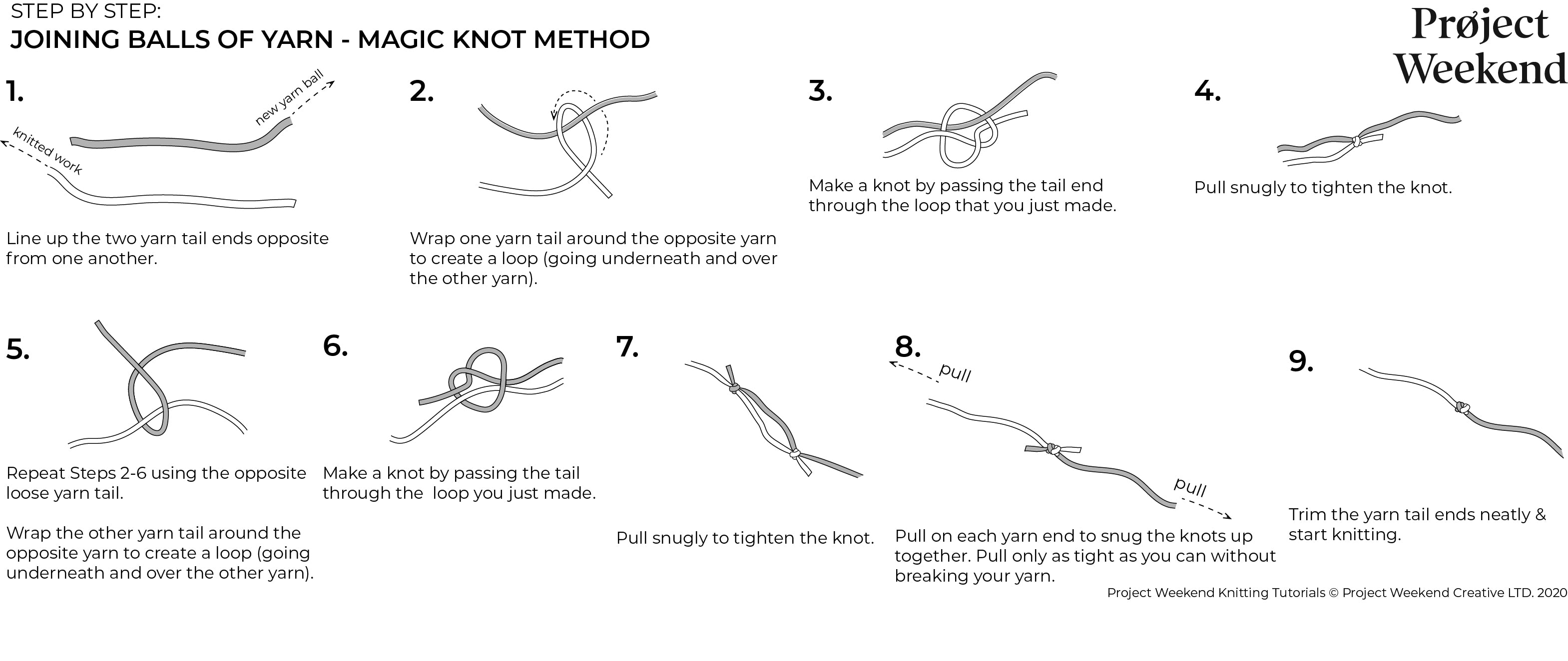 STEP BY STEP:
JOINING BALLS OF YARN - MAGIC KNOT METHOD

Prøject Weekend

1.

new yarn ball

knitted work

Line up the two yarn tail ends opposite from one another.

2.

Wrap one yarn tail around the opposite yarn to create a loop (going underneath and over the other yarn).

3.

Make a knot by passing the tail end through the loop that you just made.

4.

Pull snugly to tighten the knot.

5.

Repeat Steps 2-6 using the opposite loose yarn tail.

Wrap the other yarn tail around the opposite yarn to create a loop (going underneath and over the other yarn).

6.

Make a knot by passing the tail through the loop you just made.

7.

Pull snugly to tighten the knot.

8.

pull

pull

Pull on each yarn end to snug the knots up together. Pull only as tight as you can without breaking your yarn.

9.

Trim the yarn tail ends neatly & start knitting.

Project Weekend Knitting Tutorials © Project Weekend Creative LTD. 2020