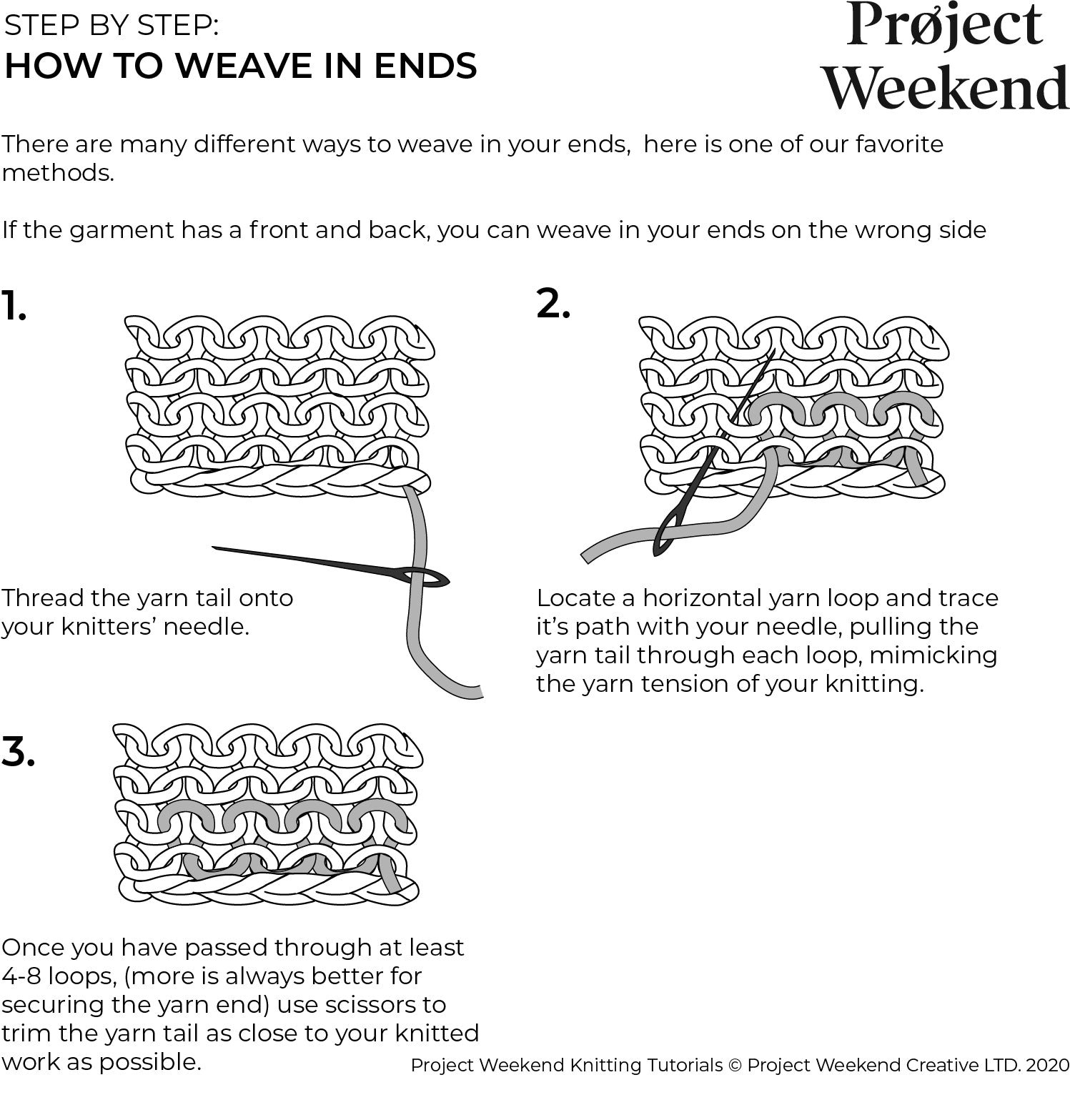 STEP BY STEP:
HOW TO WEAVE IN ENDS

Prøject Weekend

There are many different ways to weave in your ends,  here is one of our favorite methods.

If the garment has a front and back, you can weave in your ends on the wrong side

1.

Thread the yarn tail onto your knitters' needle.

2.

Locate a horizontal yarn loop and trace it's path with your needle, pulling the yarn tail through each loop, mimicking the yarn tension of your knitting.

3.

Once you have passed through at least 4-8 loops, (more is always better for securing the yarn end) use scissors to trim the yarn tail as close to your knitted work as possible.

Project Weekend Knitting Tutorials © Project Weekend Creative LTD. 2020