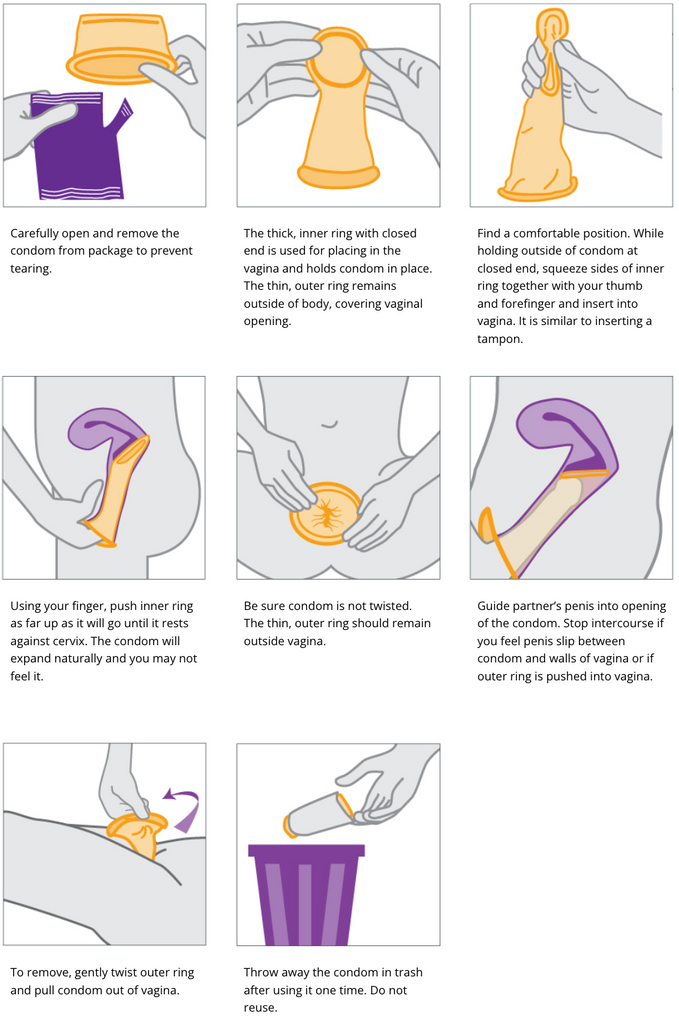 Carefully open and remove the condom from package to prevent tearing.

The thick, inner ring with closed end is used for placing in the vagina and holds condom in place. The thin, outer ring remains outside of body, covering vaginal opening.

Find a comfortable position. While holding outside of condom at closed end, squeeze sides of inner ring together with your thumb and forefinger and insert into vagina. It is similar to inserting a tampon.

Using your finger, push inner ring as far up as it will go until it rests against cervix. The condom will expand naturally and you may not feel it.

Be sure condom is not twisted. The thin, outer ring should remain outside vagina.

Guide partner's penis into opening of the condom. Stop intercourse if you feel penis slip between condom and walls of vagina or if outer ring is pushed into vagina.

To remove, gently twist outer ring and pull condom out of vagina.

Throw away the condom in trash after using it one time. Do not reuse.