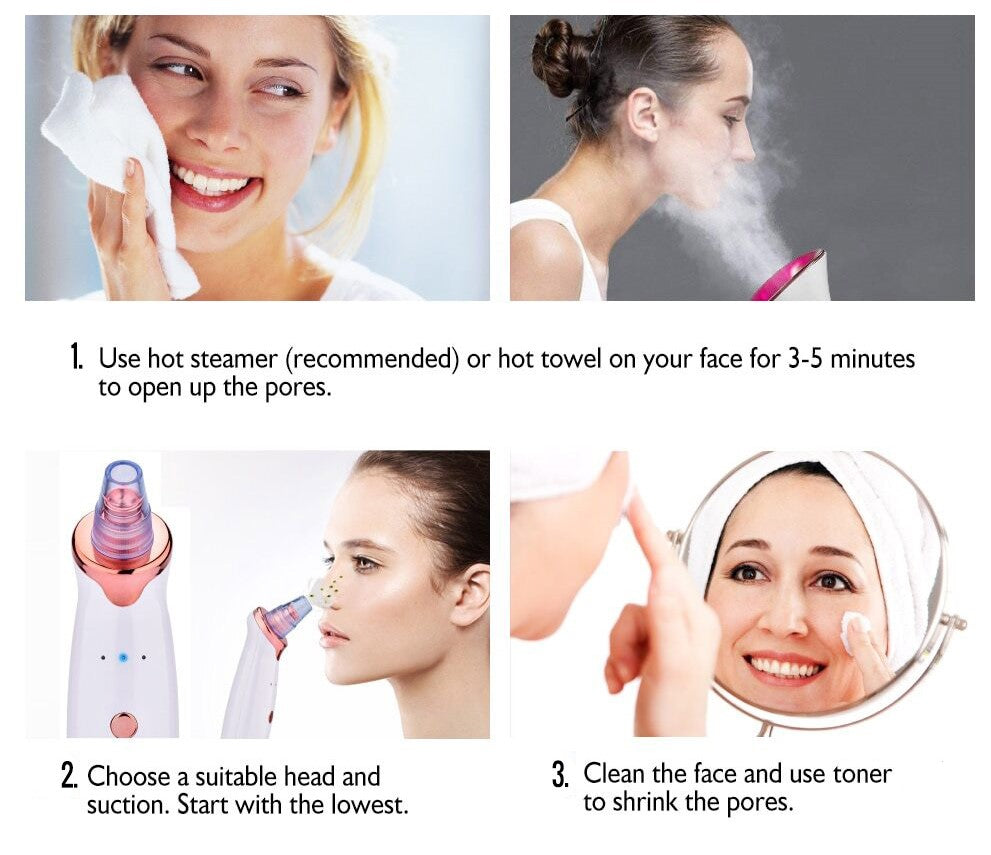 1. Use hot steamer (recommended) or hot towel on your face for 3-5 minutes to open up the pores.

2. Choose a suitable head and suction. Start with the lowest.

3. Clean the face and use toner to shrink the pores.