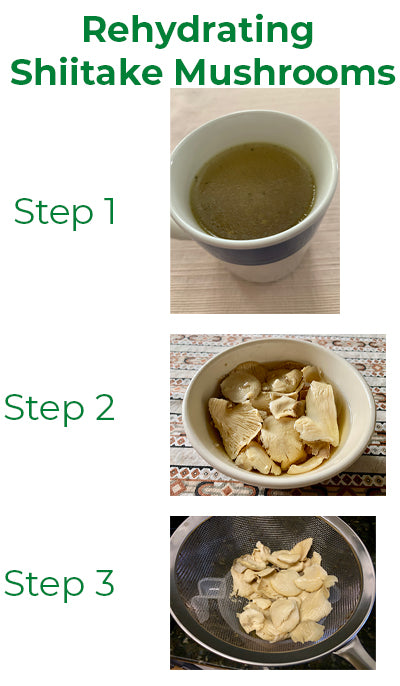 Rehydrating Shiitake Mushrooms

Step 1

Step 2

Step 3