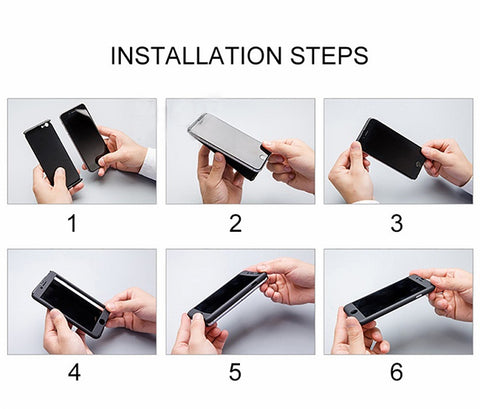 INSTALLATION STEPS

1

2

3

4

5

6