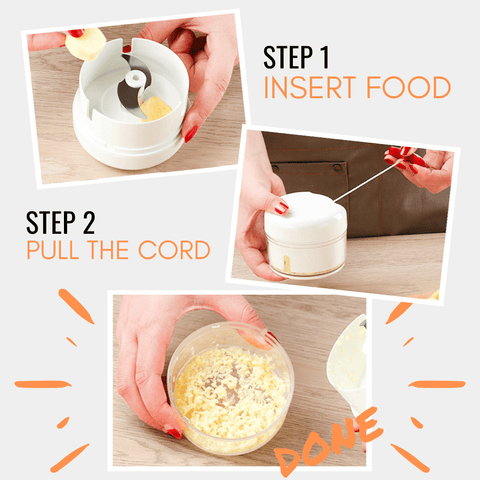 STEP 1
INSERT FOOD

STEP 2
PULL THE CORD

DONE