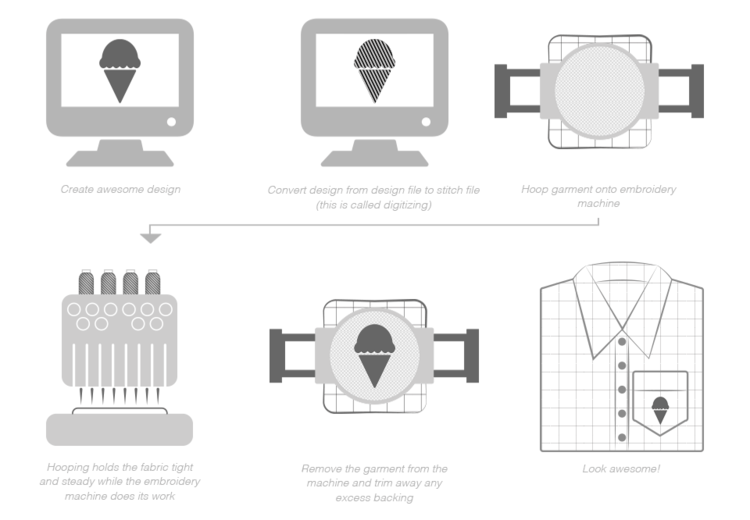 Create awesome design

Convert design from design file to stitch file (this is called digitizing)

Hoop garment onto embroidery machine

Hooping holds the fabric tight and steady while the embroidery machine does its work

Remove the garment from the machine and trim away any excess backing

Look awesome!