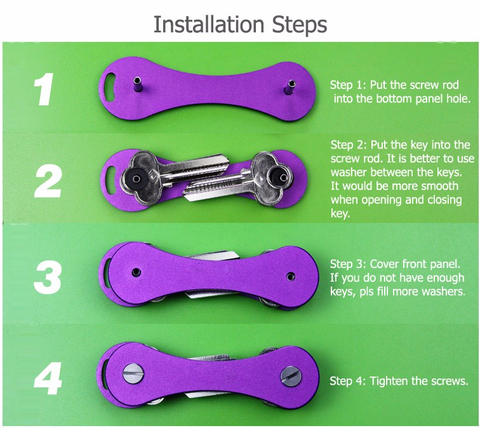 Installation Steps

1

Step 1: Put the screw rod into the bottom panel hole.

2

Step 2: Put the key into the screw rod. It is better to use washer between the keys. It would be more smooth when opening and closing key.

3

Step 3: Cover front panel. If you do not have enough keys, pls fill more washers.

4

Step 4: Tighten the screws.