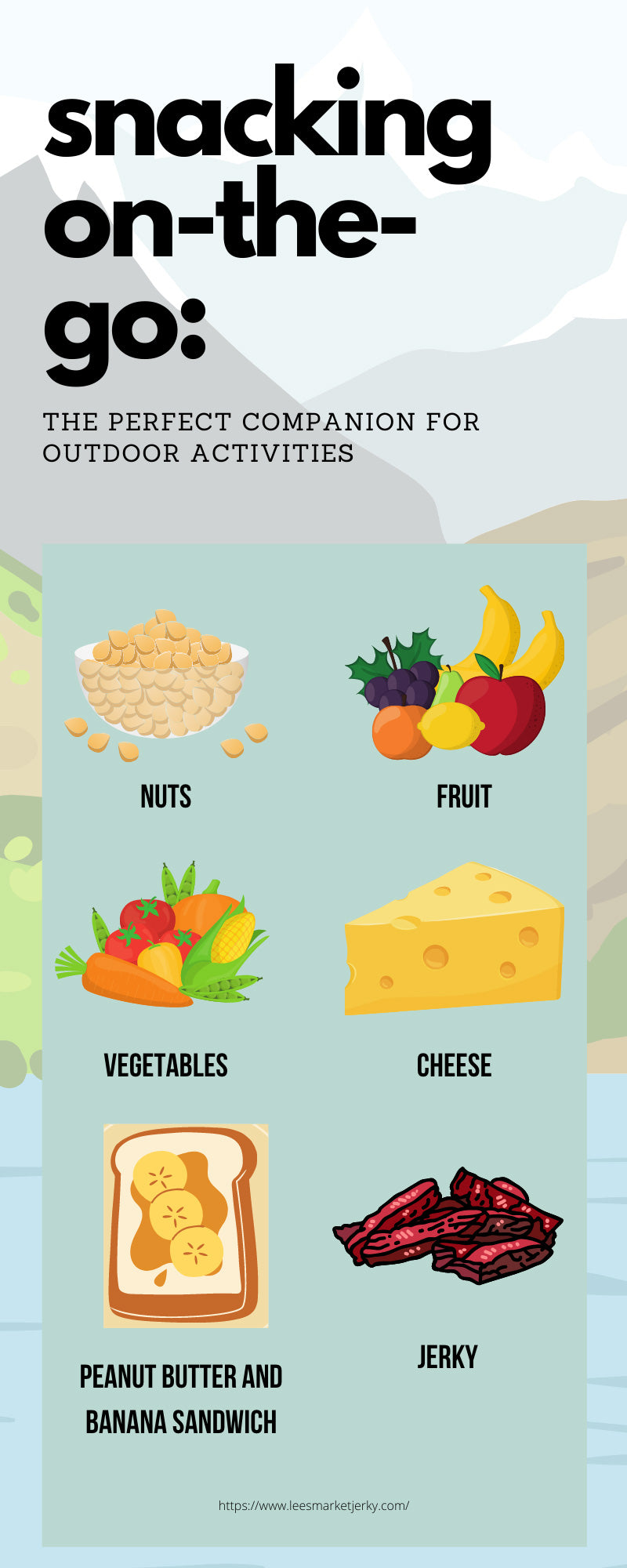 snacking on-the-go:

THE PERFECT COMPANION FOR OUTDOOR ACTIVITIES

NUTS

FRUIT

VEGETABLES

CHEESE

PEANUT BUTTER AND BANANA SANDWICH

JERKY

https://www.leesmarketjerky.com/