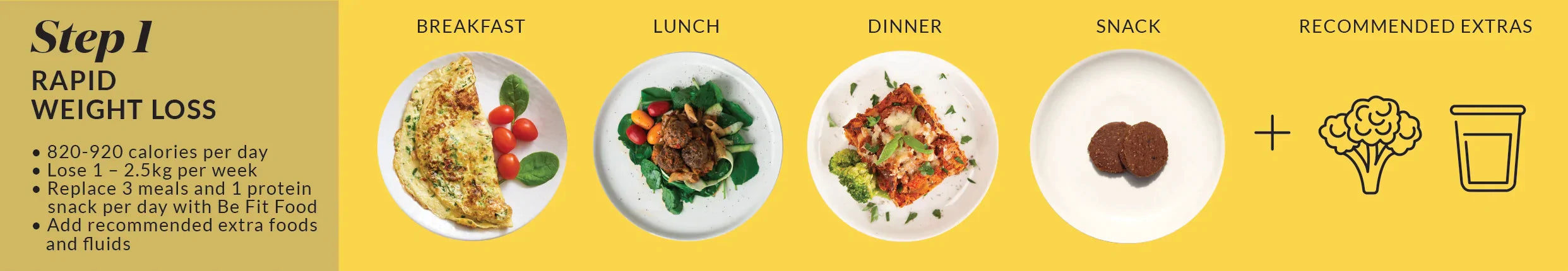 Step 1
RAPID
WEIGHT LOSS

• 820-920 calories per day
• Lose 1 – 2.5kg per week
• Replace 3 meals and 1 protein snack per day with Be Fit Food
• Add recommended extra foods and fluids

BREAKFAST

LUNCH

DINNER

SNACK

RECOMMENDED EXTRAS

+