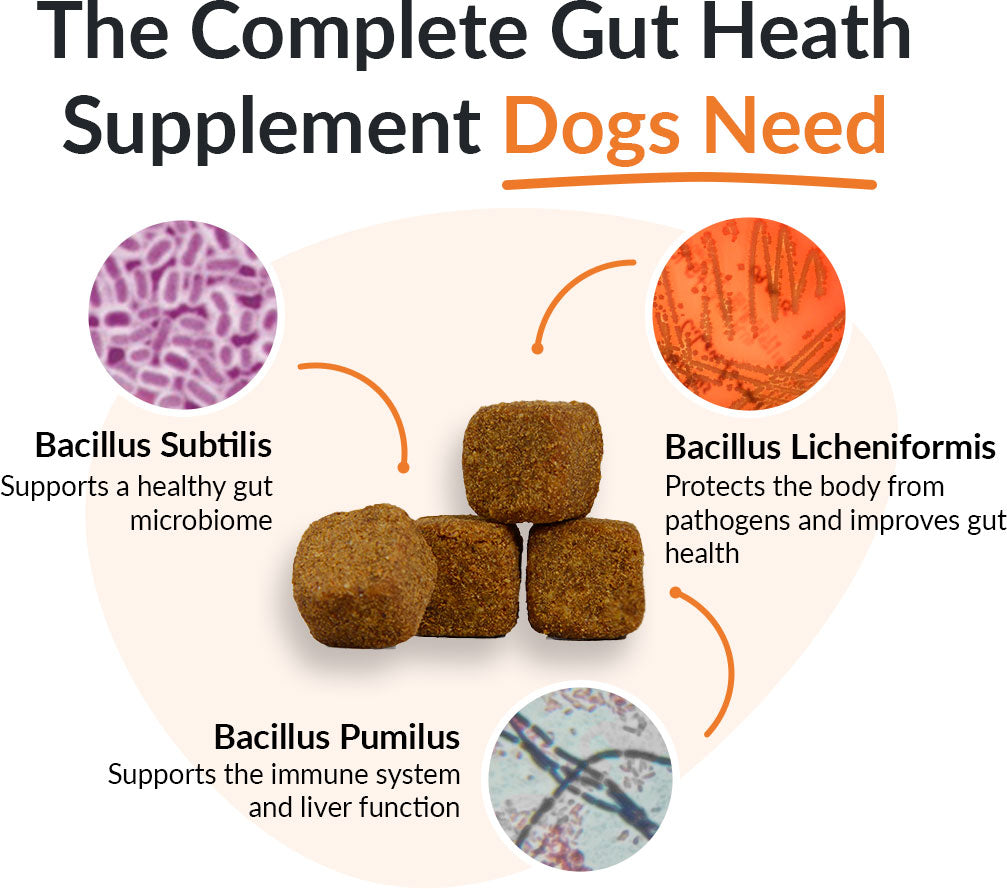 The Complete Gut Heath Supplement Dogs Need

Bacillus Subtilis
Supports a healthy gut microbiome

Bacillus Licheniformis
Protects the body from pathogens and improves gut health

Bacillus Pumilus
Supports the immune system and liver function