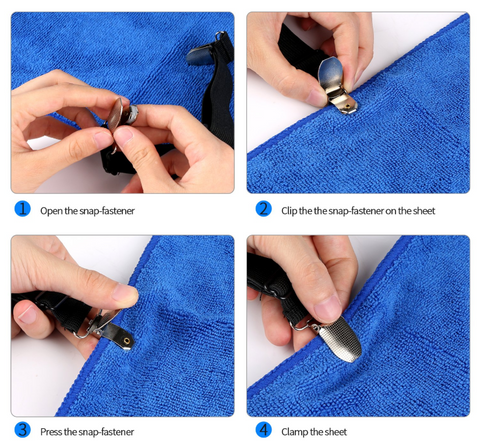 1 Open the snap-fastener

2 Clip the the snap-fastener on the sheet

3 Press the snap-fastener

4 Clamp the sheet