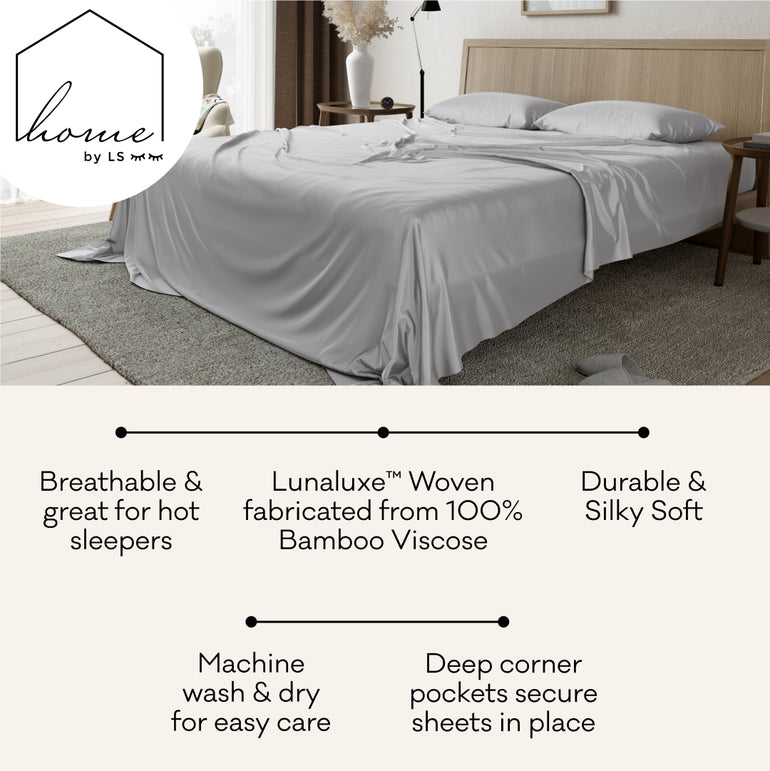 home
by LS

Breathable & great for hot sleepers

Lunaluxe™ Woven fabricated from 100% Bamboo Viscose

Durable & Silky Soft

Machine wash & dry for easy care

Deep corner pockets secure sheets in place