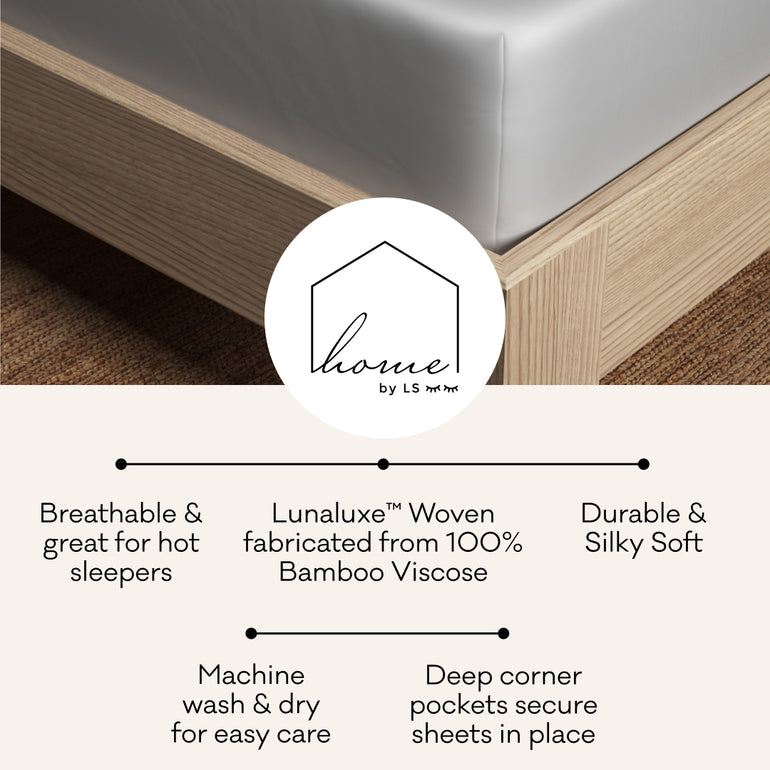 home
by LS

Breathable & great for hot sleepers

Lunaluxe™ Woven fabricated from 100% Bamboo Viscose

Durable & Silky Soft

Machine wash & dry for easy care

Deep corner pockets secure sheets in place