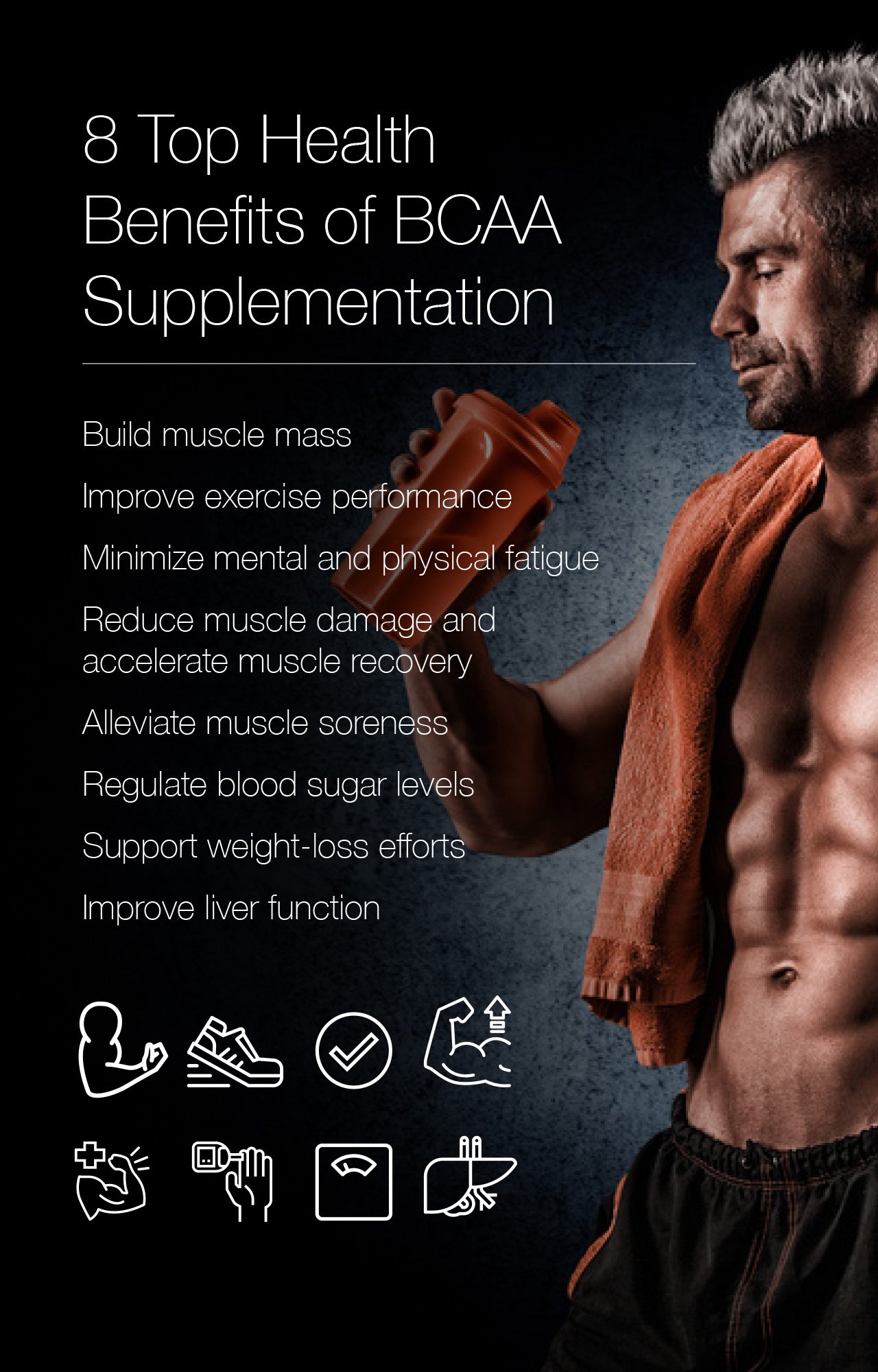 8 Top Health Benefits of BCAA Supplementation

Build muscle mass

Improve exercise performance

Minimize mental and physical fatigue

Reduce muscle damage and accelerate muscle recovery

Alleviate muscle soreness

Regulate blood sugar levels

Support weight-loss efforts

Improve liver function