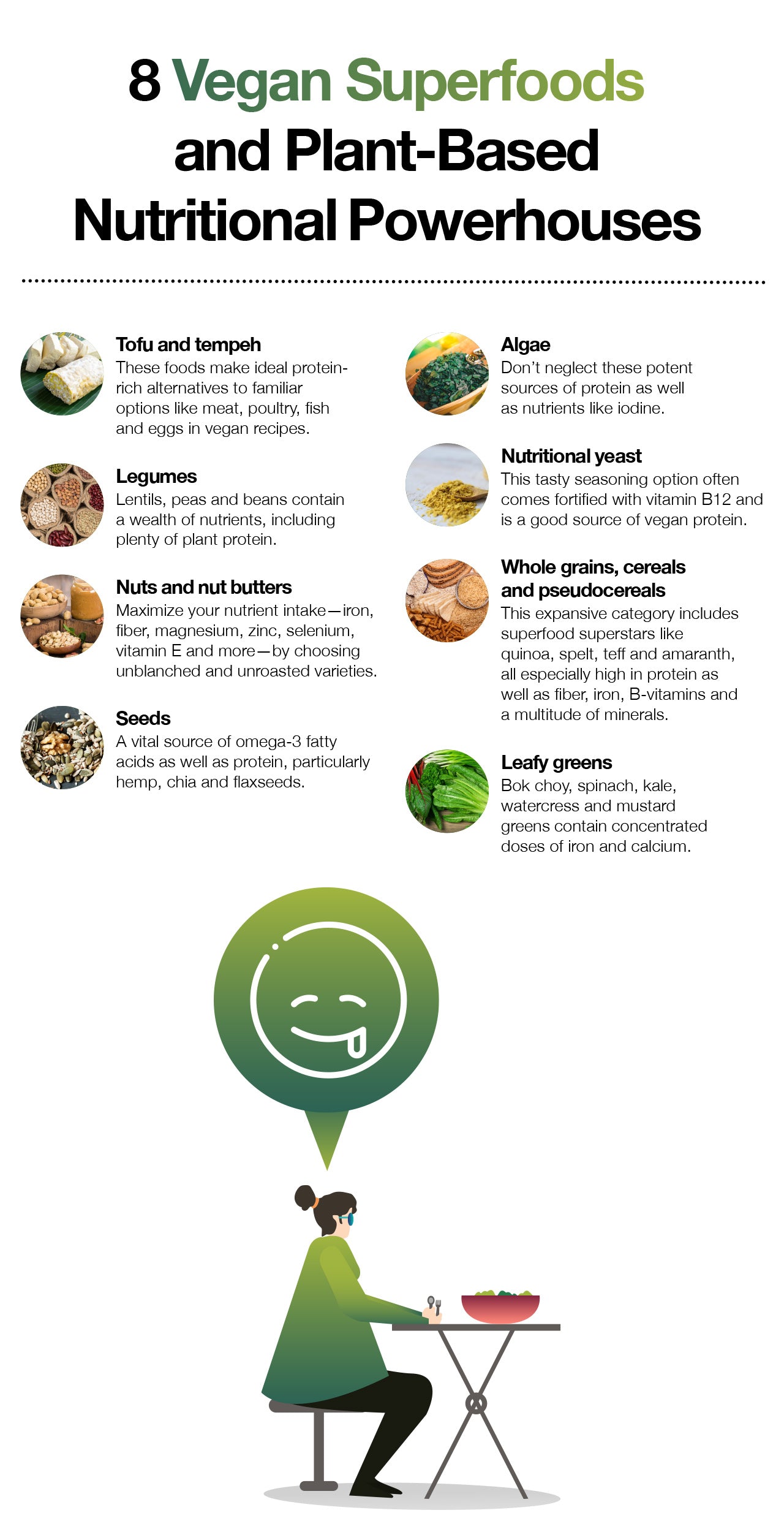 8 Vegan Superfoods and Plant-Based Nutritional Powerhouses

Tofu and tempeh
These foods make ideal protein-rich alternatives to familiar options like meat, poultry, fish and eggs in vegan recipes.

Legumes
Lentils, peas and beans contain a wealth of nutrients, including plenty of plant protein.

Nuts and nut butters
Maximize your nutrient intake—iron, fiber, magnesium, zinc, selenium, vitamin E and more—by choosing unblanched and unroasted varieties.

Seeds
A vital source of omega-3 fatty acids as well as protein, particularly hemp, chia and flaxseeds.

Algae
Don't neglect these potent sources of protein as well as nutrients like iodine.

Nutritional yeast
This tasty seasoning option often comes fortified with vitamin B12 and is a good source of vegan protein.

Whole grains, cereals and pseudocereals
This expansive category includes superfood superstars like quinoa, spelt, teff and amaranth, all especially high in protein as well as fiber, iron, B-vitamins and a multitude of minerals.

Leafy greens
Bok choy, spinach, kale, watercress and mustard greens contain concentrated doses of iron and calcium.