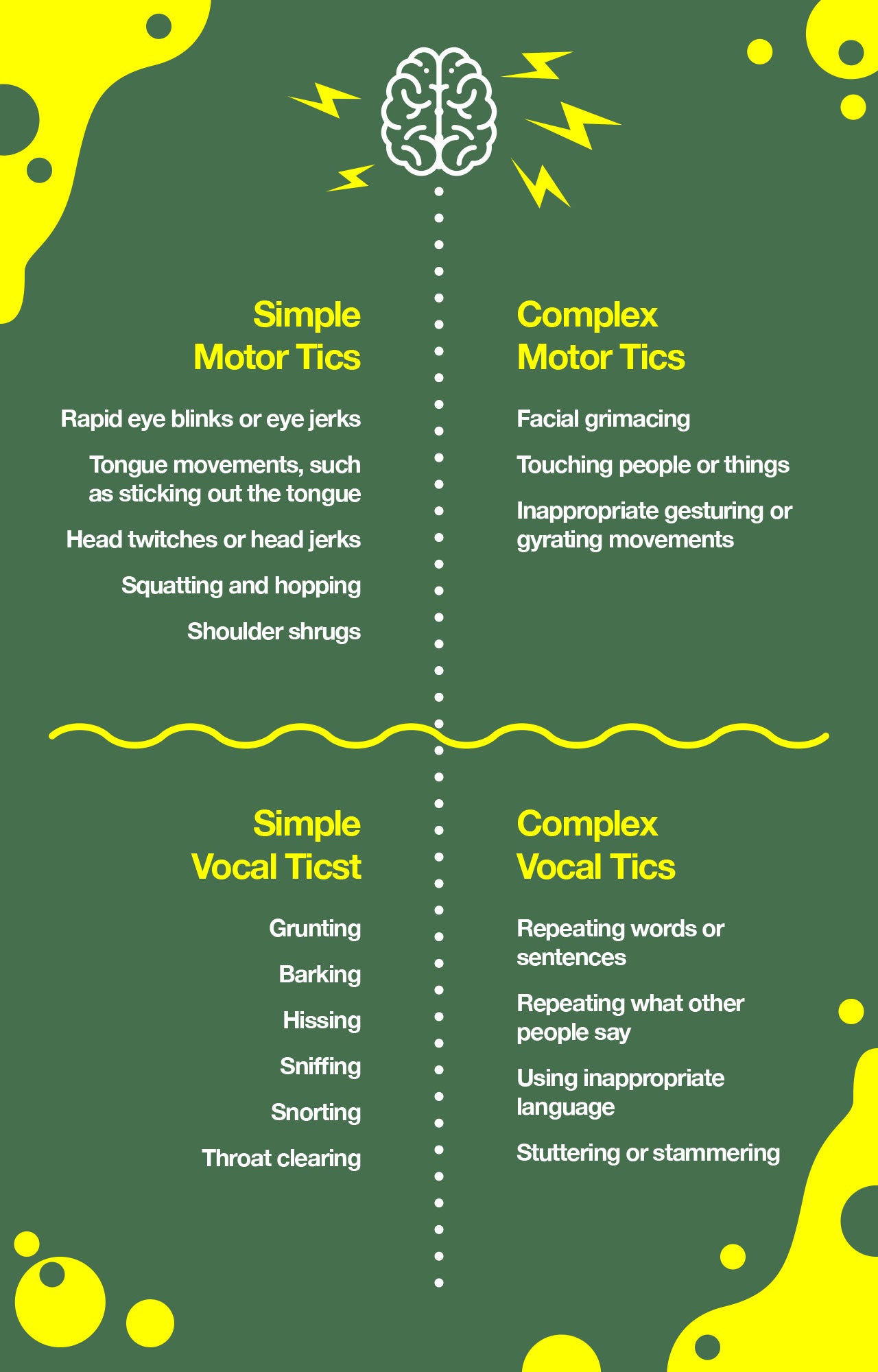 Simple
Motor Tics

Rapid eye blinks or eye jerks

Tongue movements, such as sticking out the tongue

Head twitches or head jerks

Squatting and hopping

Shoulder shrugs

Complex
Motor Tics

Facial grimacing

Touching people or things

Inappropriate gesturing or gyrating movements

Simple
Vocal Ticst

Grunting

Barking

Hissing

Sniffing

Snorting

Throat clearing

Complex
Vocal Tics

Repeating words or sentences

Repeating what other people say

Using inappropriate language

Stuttering or stammering