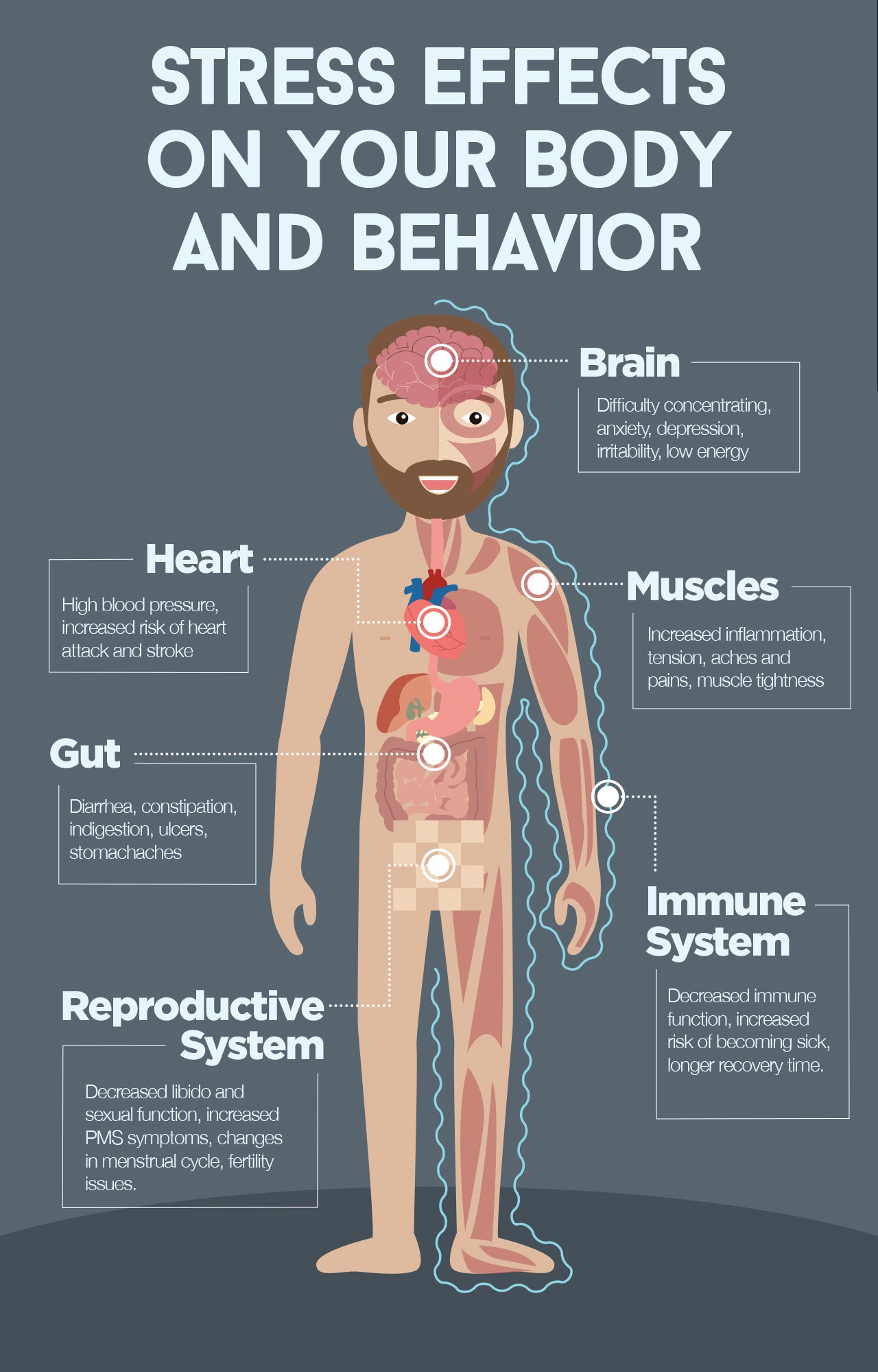 STRESS EFFECTS ON YOUR BODY AND BEHAVIOR

Brain

Difficulty concentrating, anxiety, depression, irritability, low energy

Heart

High blood pressure, increased risk of heart attack and stroke

Muscles

Increased inflammation, tension, aches and pains, muscle tightness

Gut

Diarrhea, constipation, indigestion, ulcers, stomachaches

Immune System

Decreased immune function, increased risk of becoming sick, longer recovery time.

Reproductive System

Decreased libido and sexual function, increased PMS symptoms, changes in menstrual cycle, fertility issues.