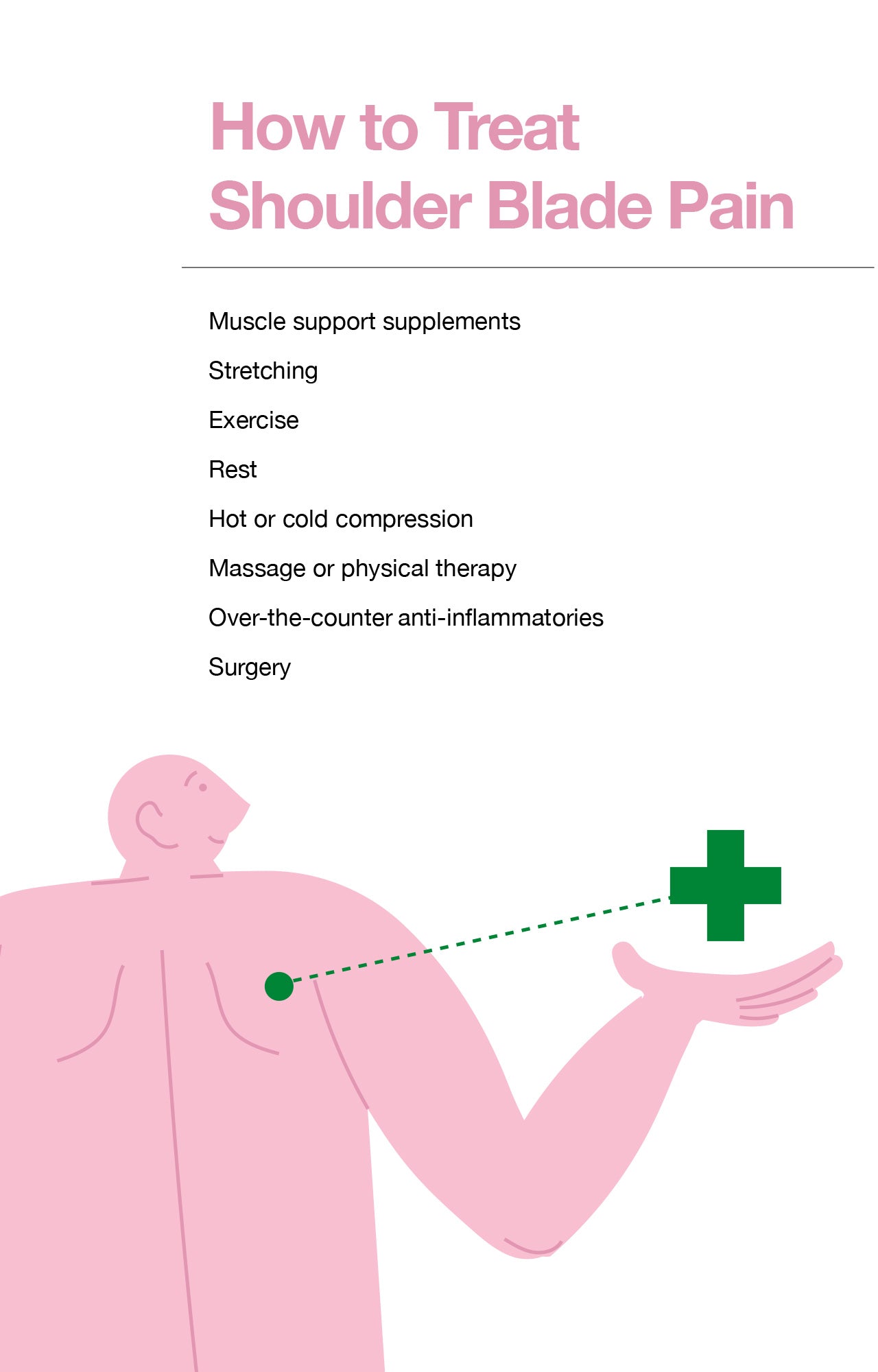 How to Treat Shoulder Blade Pain

Muscle support supplements

Stretching

Exercise

Rest

Hot or cold compression

Massage or physical therapy

Over-the-counter anti-inflammatories

Surgery