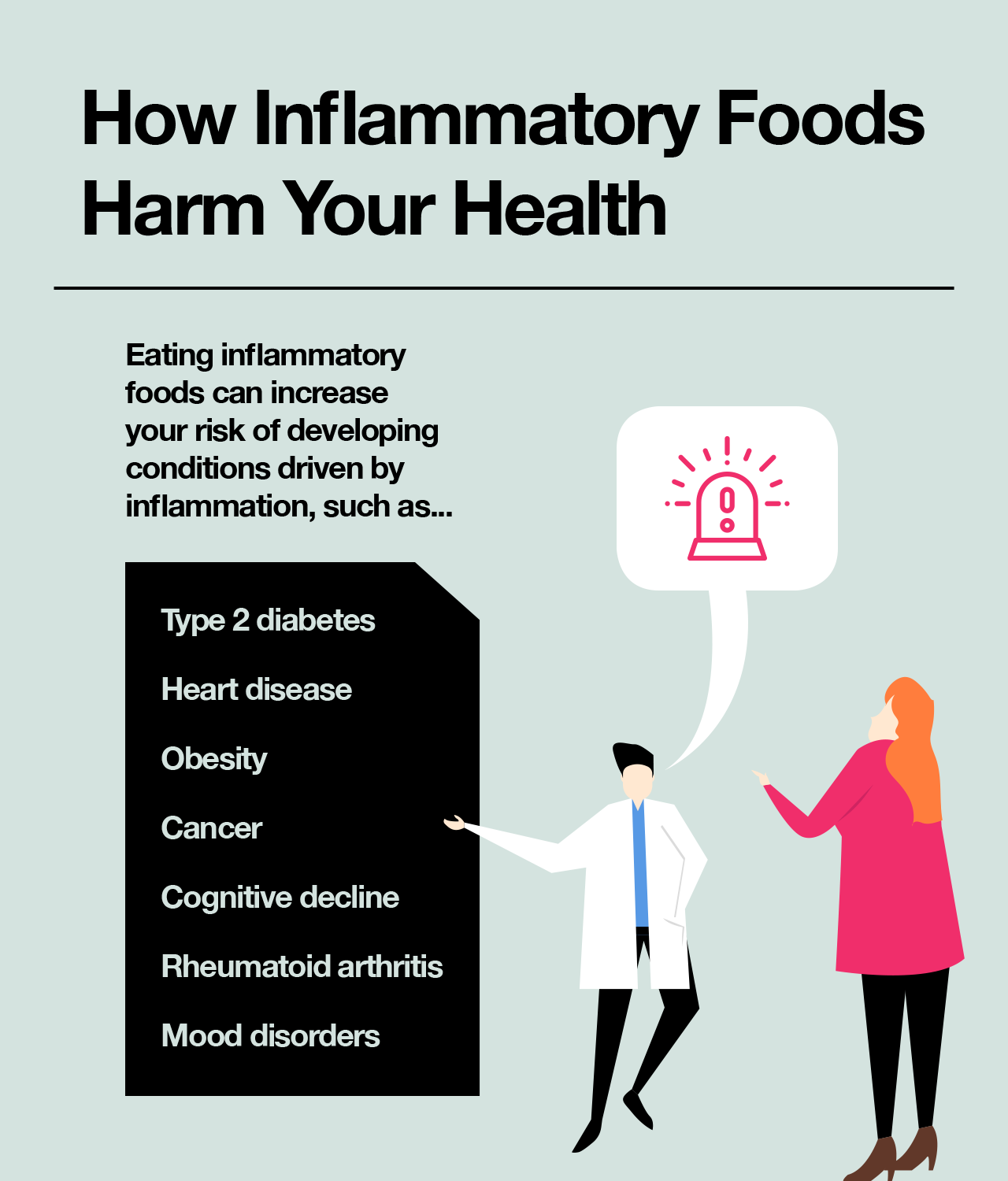 How Inflammatory Foods Harm Your Health

Eating inflammatory foods can increase your risk of developing conditions driven by inflammation, such as...

Type 2 diabetes

Heart disease

Obesity

Cancer

Cognitive decline

Rheumatoid arthritis

Mood disorders