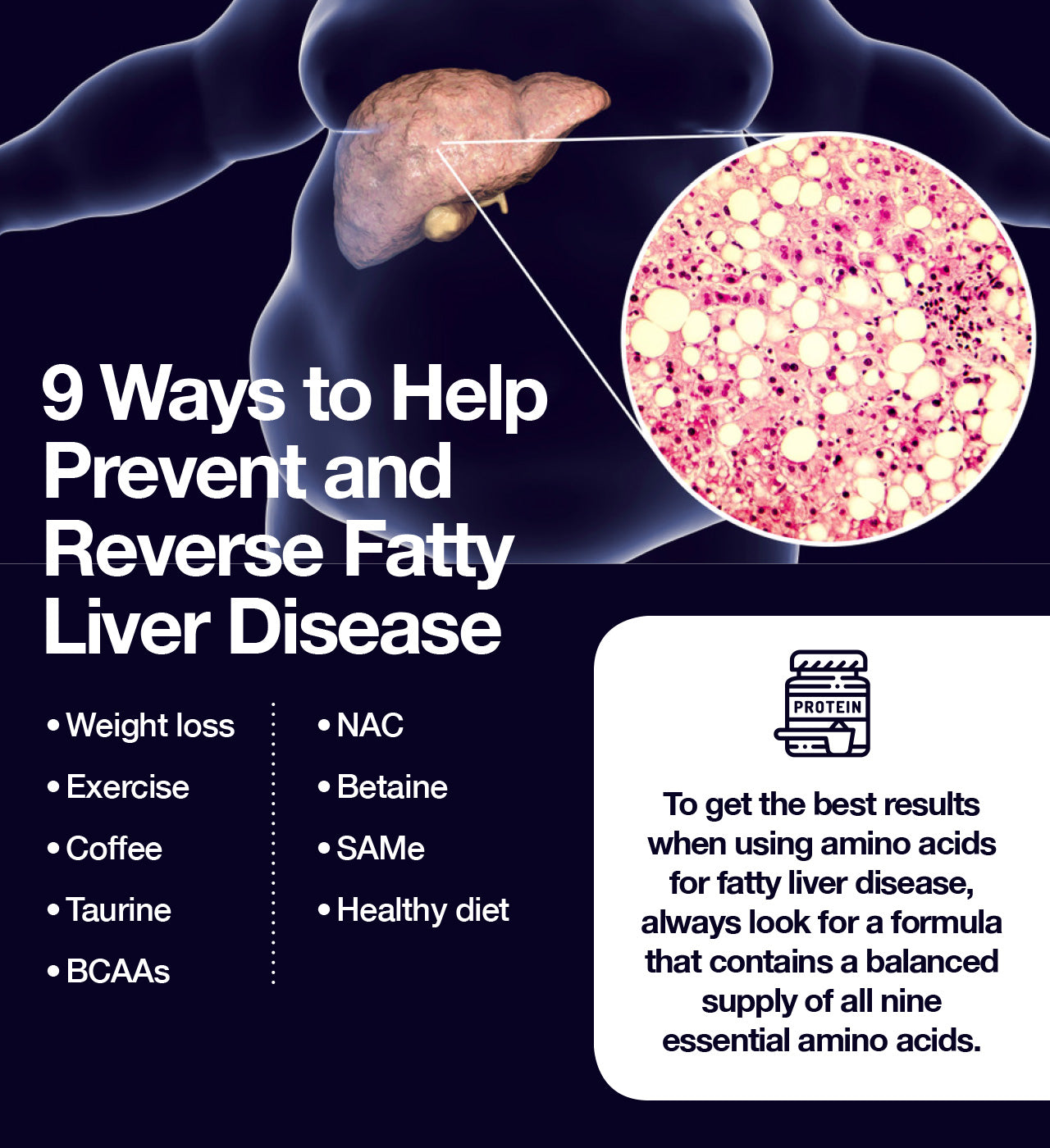 9 Ways to Help Prevent and Reverse Fatty Liver Disease

• Weight loss
• Exercise
• Coffee
• Taurine
• BCAAs

• NAC
• Betaine
• SAMe
• Healthy diet

PROTEIN

To get the best results when using amino acids for fatty liver disease, always look for a formula that contains a balanced supply of all nine essential amino acids.