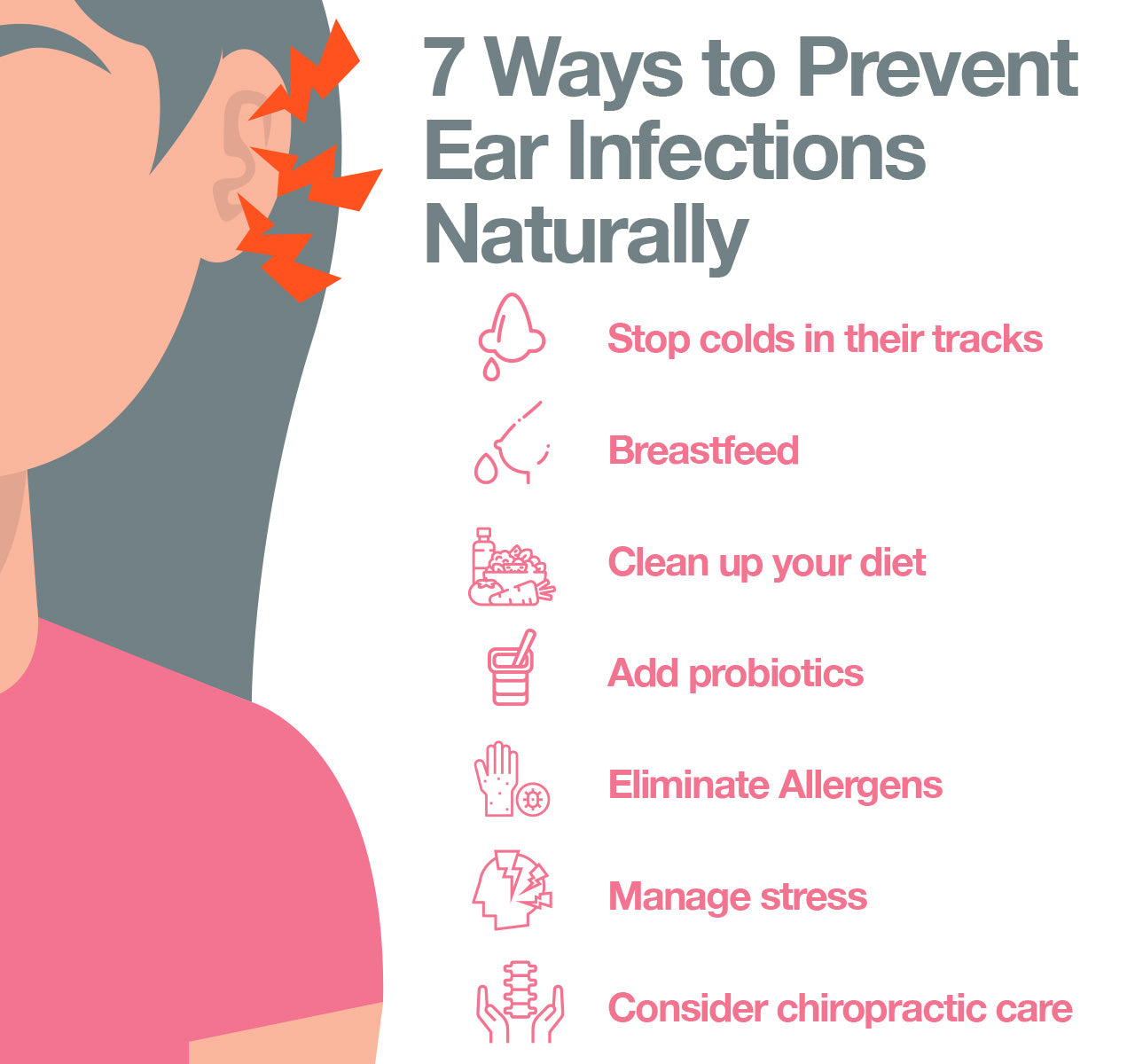 7 Ways to Prevent Ear Infections Naturally

Stop colds in their tracks

Breastfeed

Clean up your diet

Add probiotics

Eliminate Allergens

Manage stress

Consider chiropractic care