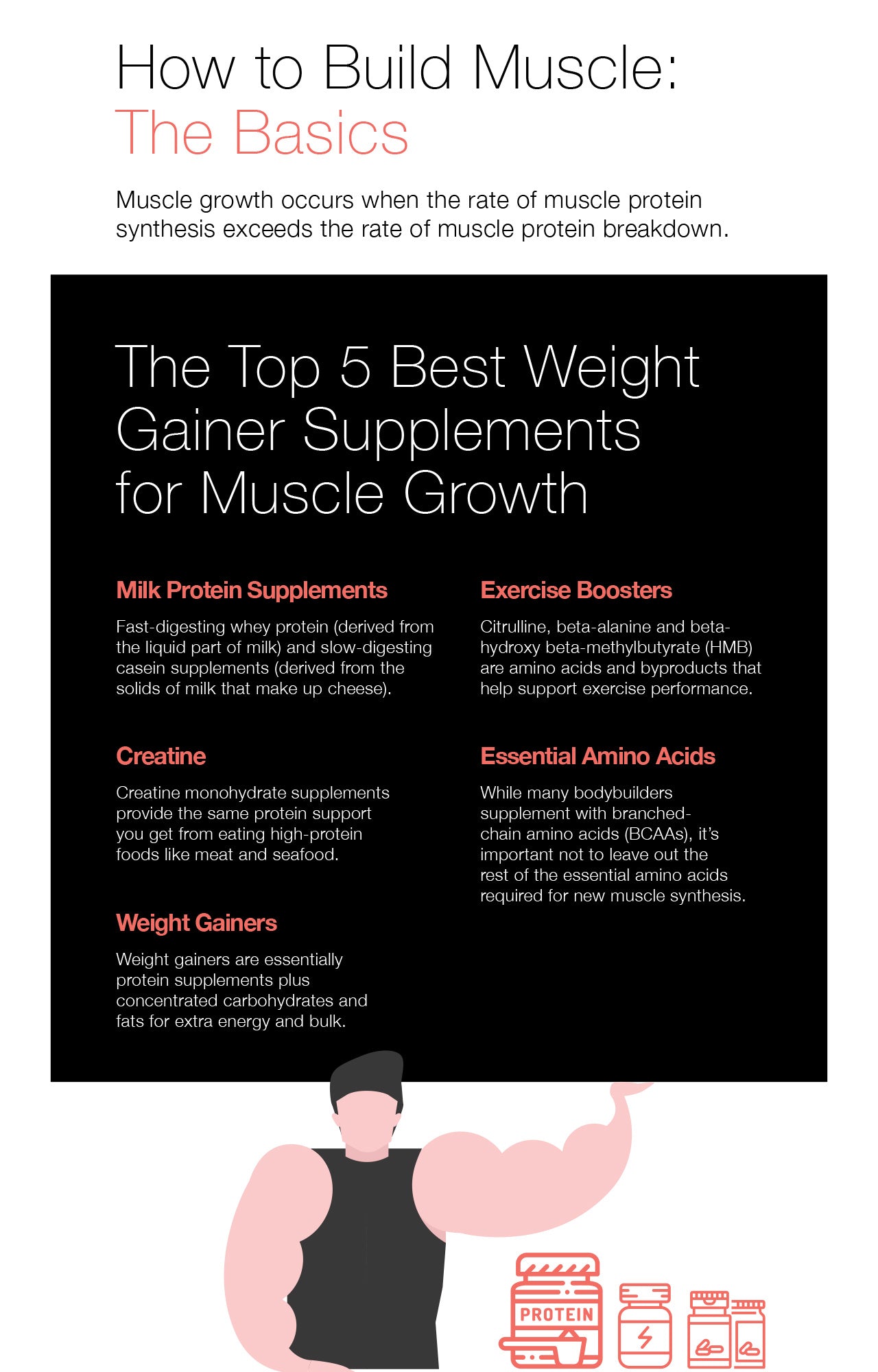 How to Build Muscle:
The Basics

Muscle growth occurs when the rate of muscle protein synthesis exceeds the rate of muscle protein breakdown.

The Top 5 Best Weight Gainer Supplements for Muscle Growth

Milk Protein Supplements

Fast-digesting whey protein (derived from the liquid part of milk) and slow-digesting casein supplements (derived from the solids of milk that make up cheese).

Creatine

Creatine monohydrate supplements provide the same protein support you get from eating high-protein foods like meat and seafood.

Weight Gainers

Weight gainers are essentially protein supplements plus concentrated carbohydrates and fats for extra energy and bulk.

Exercise Boosters

Citrulline, beta-alanine and beta-hydroxy beta-methylbutyrate (HMB) are amino acids and byproducts that help support exercise performance.

Essential Amino Acids

While many bodybuilders supplement with branched-chain amino acids (BCAAs), it's important not to leave out the rest of the essential amino acids required for new muscle synthesis.

PROTEIN