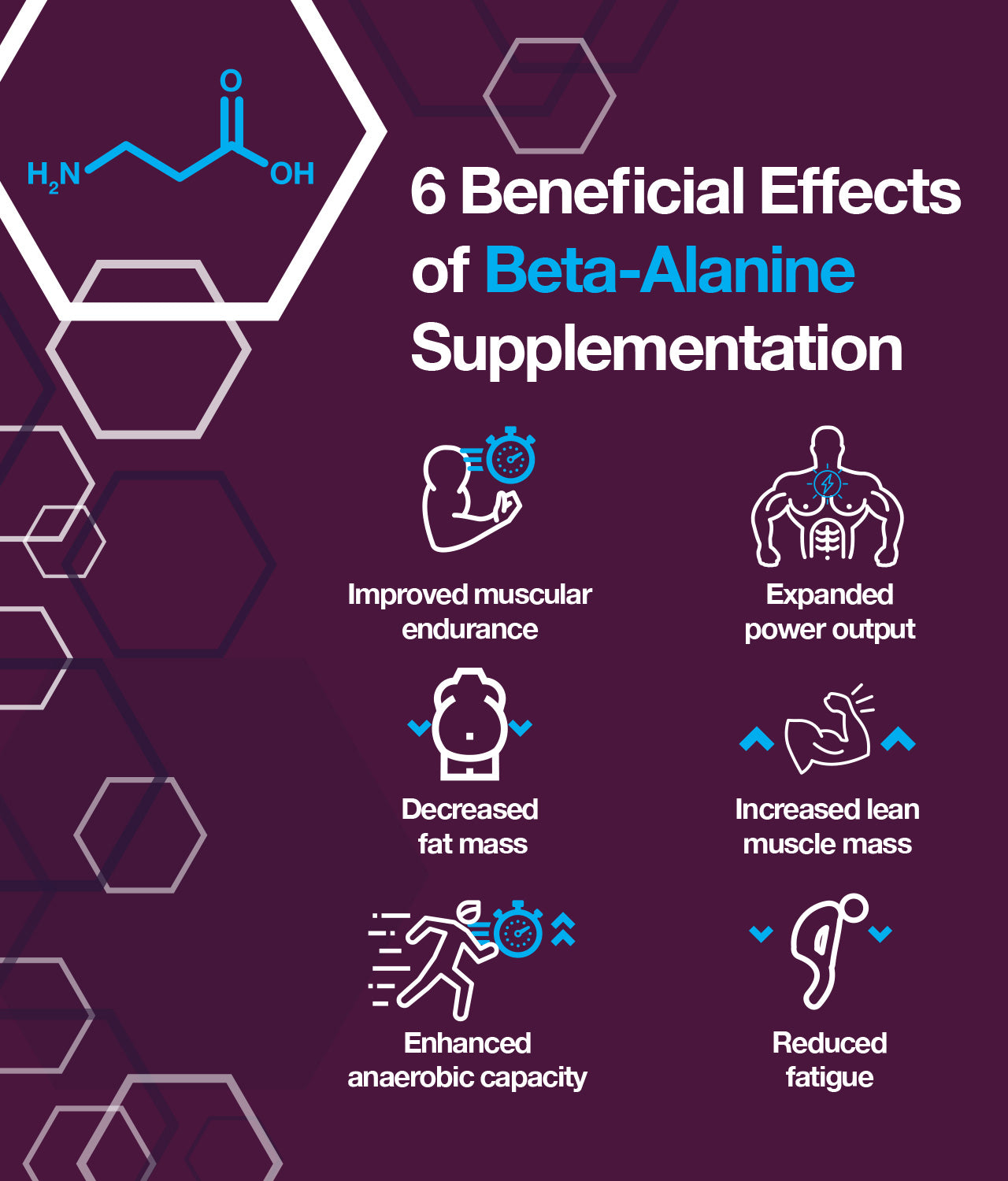 $H_2N$ O OH

6 Beneficial Effects of Beta-Alanine Supplementation

Improved muscular endurance

Expanded power output

Decreased fat mass

Increased lean muscle mass

Enhanced anaerobic capacity

Reduced fatigue