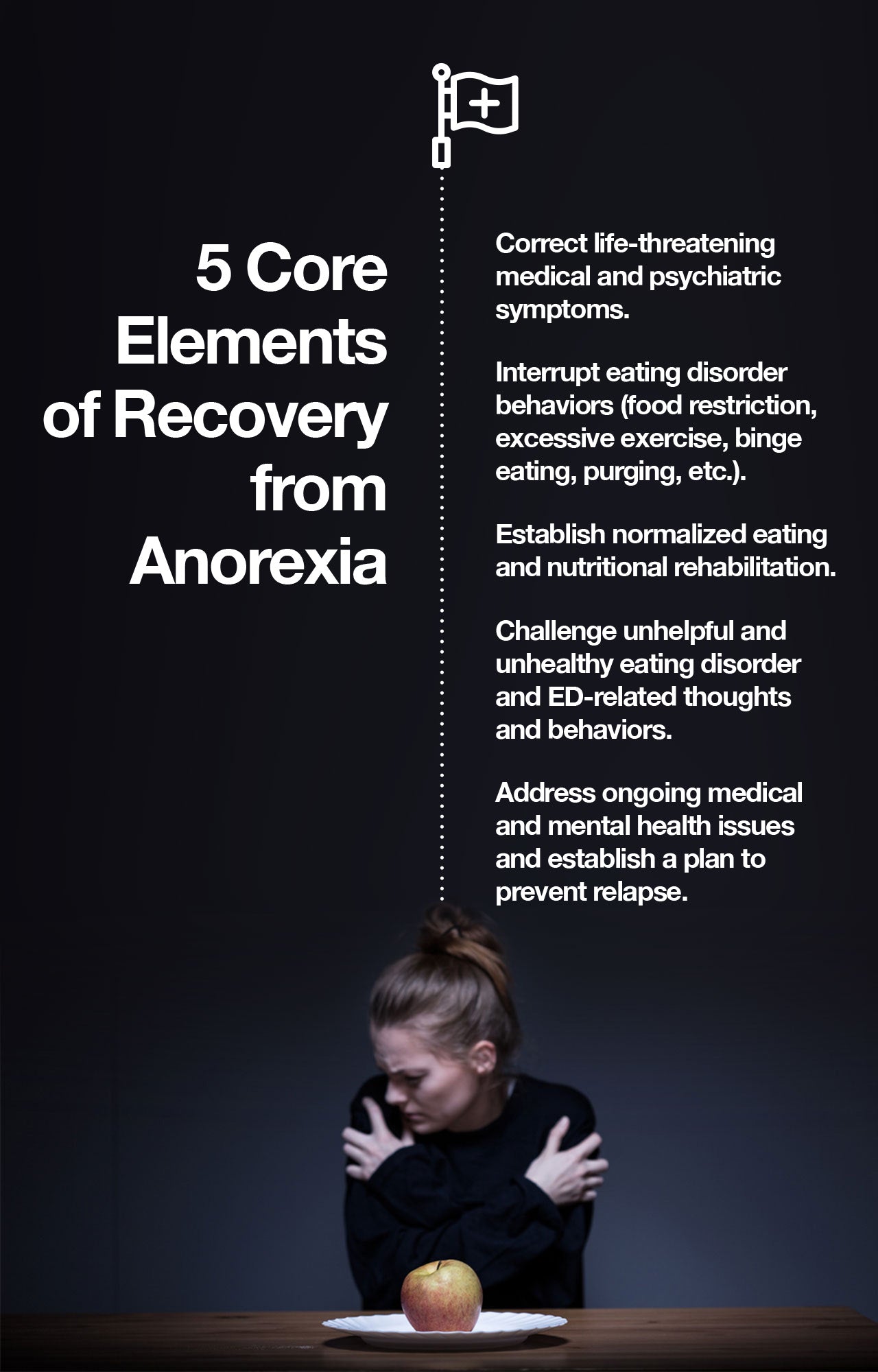 5 Core Elements of Recovery from Anorexia

Correct life-threatening medical and psychiatric symptoms.

Interrupt eating disorder behaviors (food restriction, excessive exercise, binge eating, purging, etc.).

Establish normalized eating and nutritional rehabilitation.

Challenge unhelpful and unhealthy eating disorder and ED-related thoughts and behaviors.

Address ongoing medical and mental health issues and establish a plan to prevent relapse.