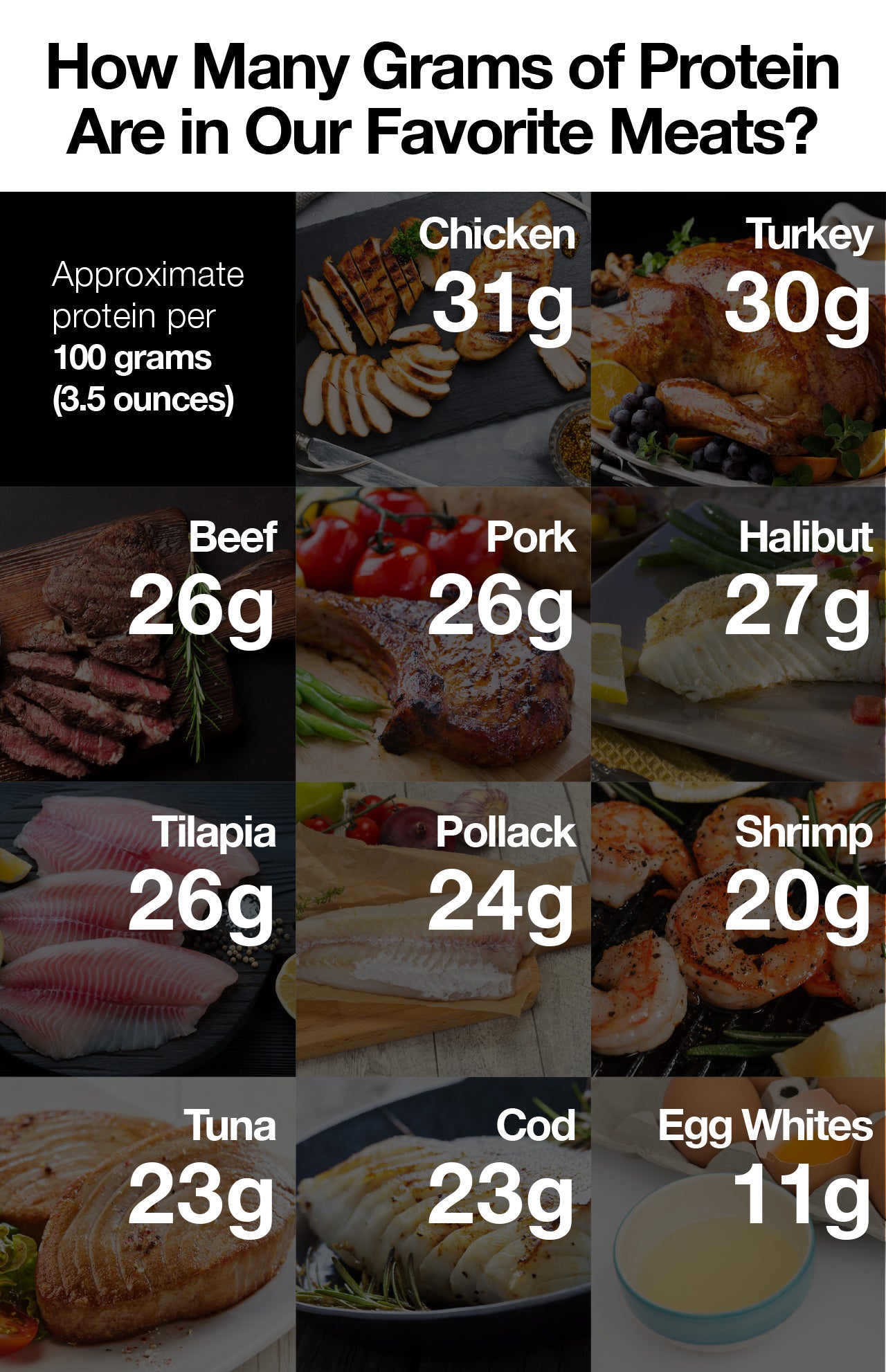 How Many Grams of Protein Are in Our Favorite Meats?

Approximate protein per 100 grams (3.5 ounces)

Chicken
31g

Turkey
30g

Beef
26g

Pork
26g

Halibut
27g

Tilapia
26g

Pollack
24g

Shrimp
20g

Tuna
23g

Cod
23g

Egg Whites
11g