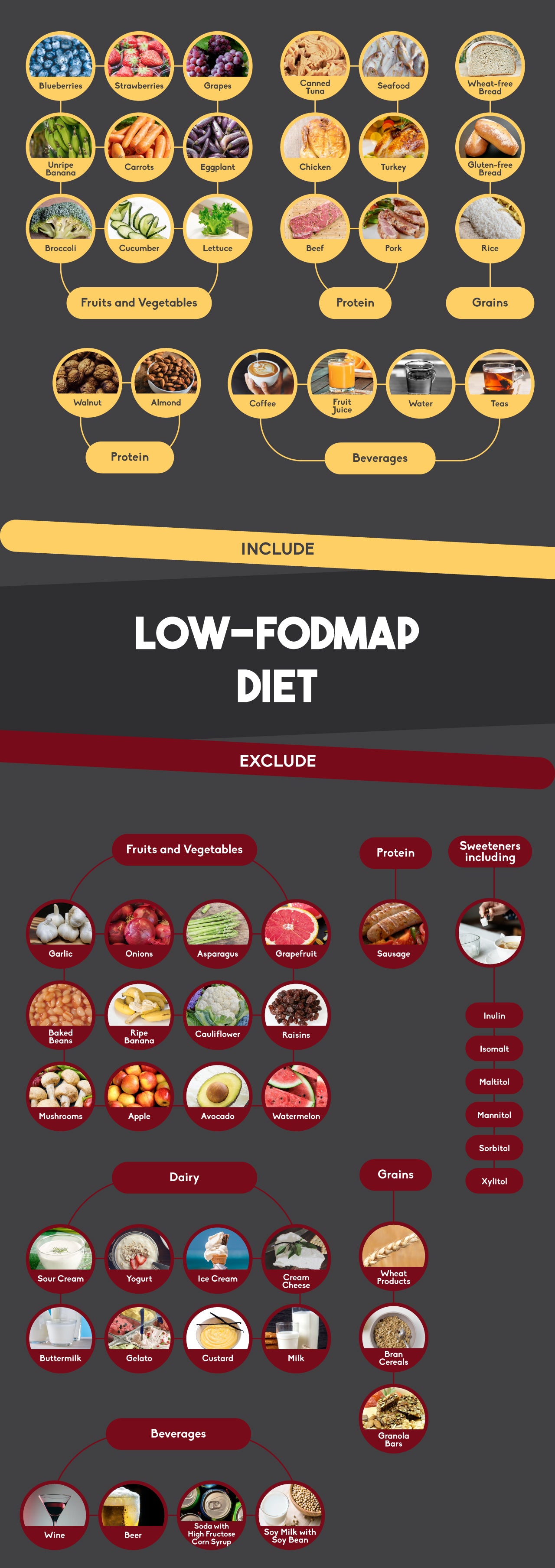 Blueberries
Strawberries
Grapes
Unripe Banana
Carrots
Eggplant
Broccoli
Cucumber
Lettuce
Fruits and Vegetables

Canned Tuna
Seafood
Chicken
Turkey
Beef
Pork
Protein

Wheat-free Bread
Gluten-free Bread
Rice
Grains

Walnut
Almond
Protein

Coffee
Fruit Juice
Water
Teas
Beverages

INCLUDE

LOW-FODMAP DIET

EXCLUDE

Fruits and Vegetables
Garlic
Onions
Asparagus
Grapefruit
Baked Beans
Ripe Banana
Cauliflower
Raisins
Mushrooms
Apple
Avocado
Watermelon

Protein
Sausage

Sweeteners including
Inulin
Isomalt
Maltitol
Mannitol
Sorbitol
Xylitol

Dairy
Sour Cream
Yogurt
Ice Cream
Cream Cheese
Buttermilk
Gelato
Custard
Milk

Grains
Wheat Products
Bran Cereals
Granola Bars

Beverages
Wine
Beer
Soda with High Fructose Corn Syrup
Soy Milk with Soy Bean